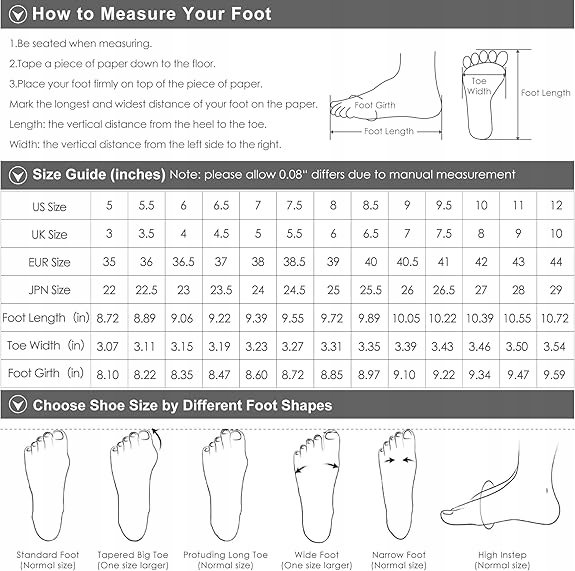 How to Measure Your Foot

1.Be seated when measuring.

2.Tape a piece of paper down to the floor.

3.Place your foot firmly on top of the piece of paper.

Mark the longest and widest distance of your foot on the paper.

Length: the vertical distance from the heel to the toe.

Width: the vertical distance from the left side to the right.

Foot Girth

Foot Length

Toe Width

Foot Length

Size Guide (inches) Note: please allow 0.08" differs due to manual measurement

| US Size | 5 | 5.5 | 6 | 6.5 | 7 | 7.5 | 8 | 8.5 | 9 | 9.5 | 10 | 11 | 12 |
|---|---|---|---|---|---|---|---|---|---|---|---|---|---|
| UK Size | 3 | 3.5 | 4 | 4.5 | 5 | 5.5 | 6 | 6.5 | 7 | 7.5 | 8 | 9 | 10 |
| EUR Size | 35 | 36 | 36.5 | 37 | 38 | 38.5 | 39 | 40 | 40.5 | 41 | 42 | 43 | 44 |
| JPN Size | 22 | 22.5 | 23 | 23.5 | 24 | 24.5 | 25 | 25.5 | 26 | 26.5 | 27 | 28 | 29 |
| Foot Length (in) | 8.72 | 8.89 | 9.06 | 9.22 | 9.39 | 9.55 | 9.72 | 9.89 | 10.05 | 10.22 | 10.39 | 10.55 | 10.72 |
| Toe Width (in) | 3.07 | 3.11 | 3.15 | 3.19 | 3.23 | 3.27 | 3.31 | 3.35 | 3.39 | 3.43 | 3.46 | 3.50 | 3.54 |
| Foot Girth (in) | 8.10 | 8.22 | 8.35 | 8.47 | 8.60 | 8.72 | 8.85 | 8.97 | 9.10 | 9.22 | 9.34 | 9.47 | 9.59 |

Choose Shoe Size by Different Foot Shapes

Standard Foot (Normal size)

Tapered Big Toe (One size larger)

Protuding Long Toe (Normal size)

Wide Foot (One size larger)

Narrow Foot (Normal size)

High Instep (Normal size)