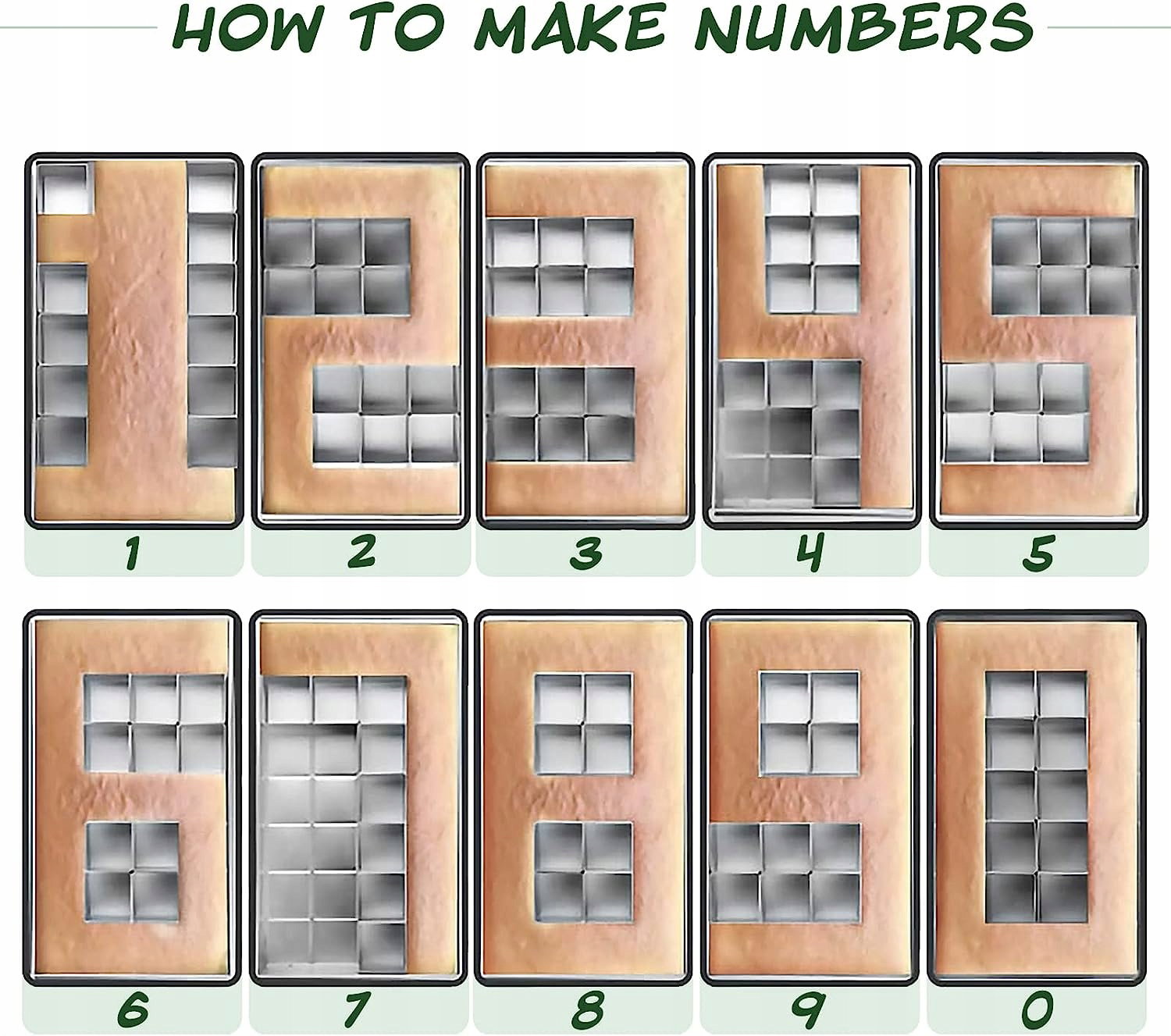 HOW TO MAKE NUMBERS

1

2

3

4

5

6

7

8

9

0