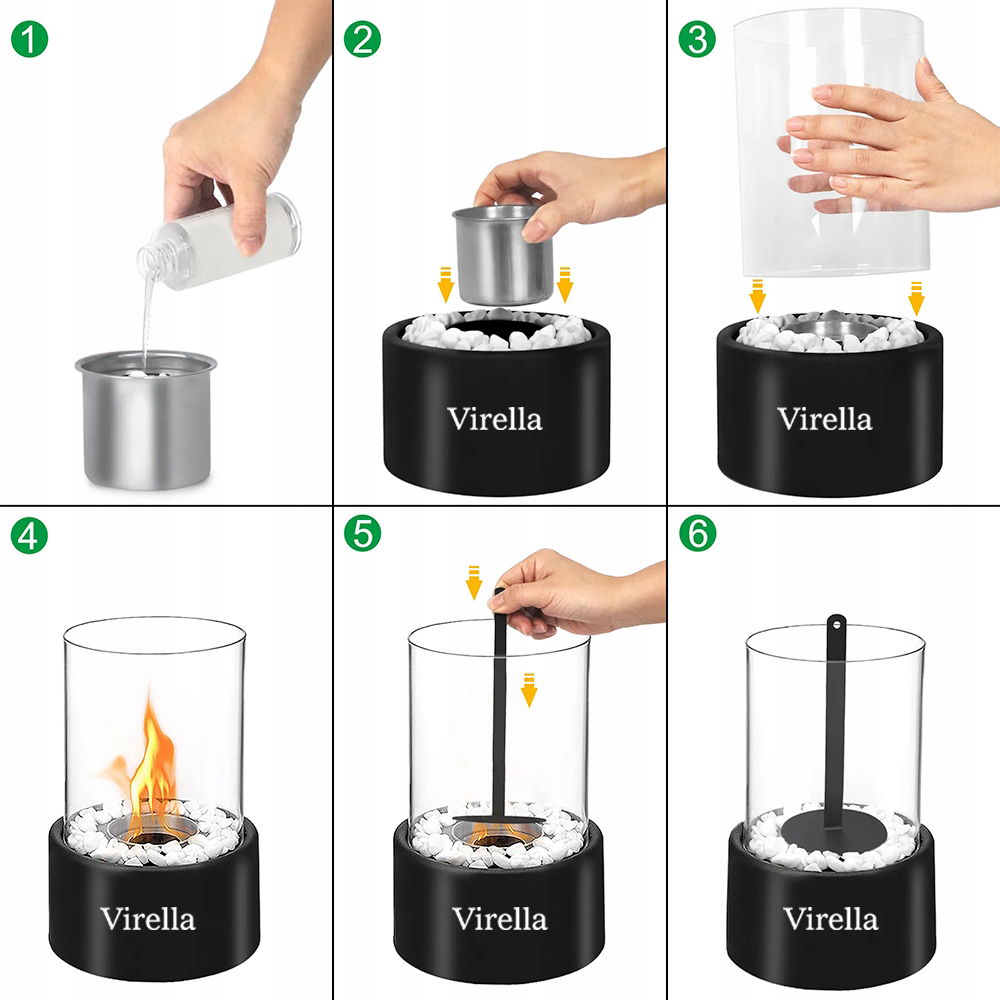 1

2

Virella

3

Virella

4

Virella

5

Virella

6

Virella