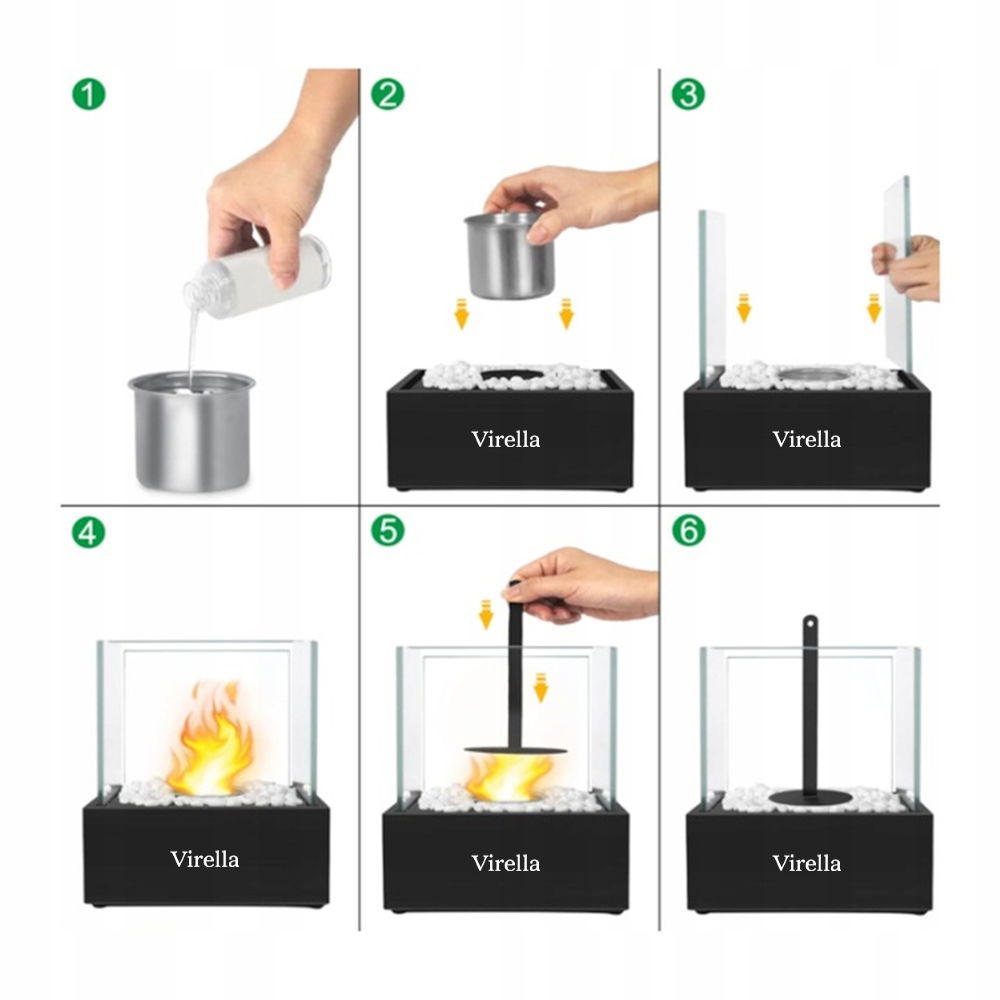 1

2

Virella

3

Virella

4

Virella

5

Virella

6

Virella