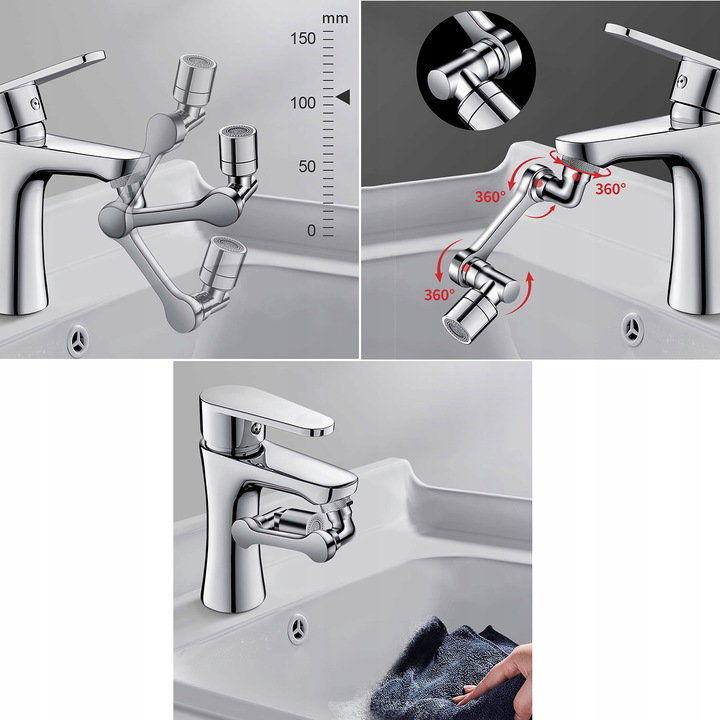 mm
150
100
50
0

360°
360°
360°