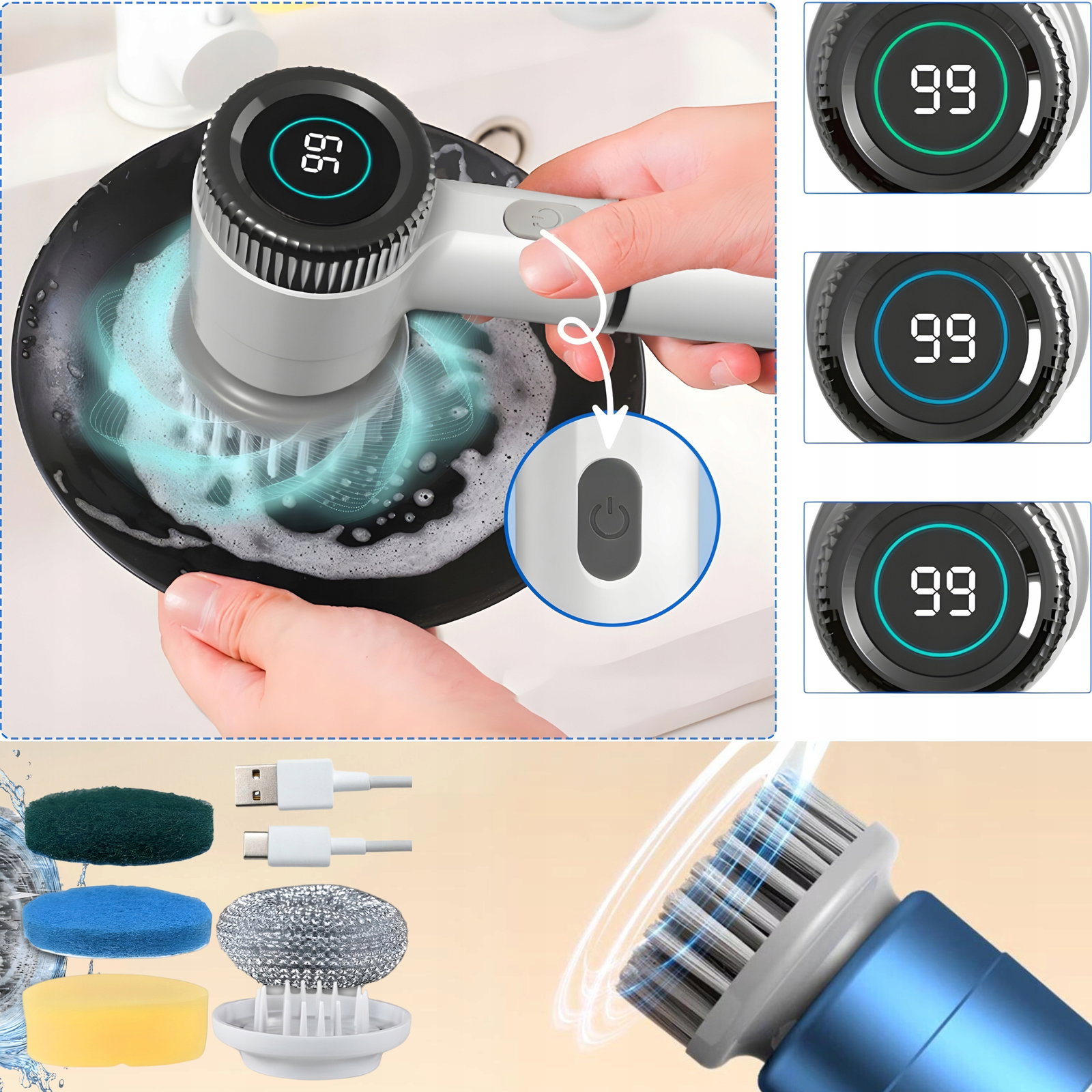 99

99

99

99