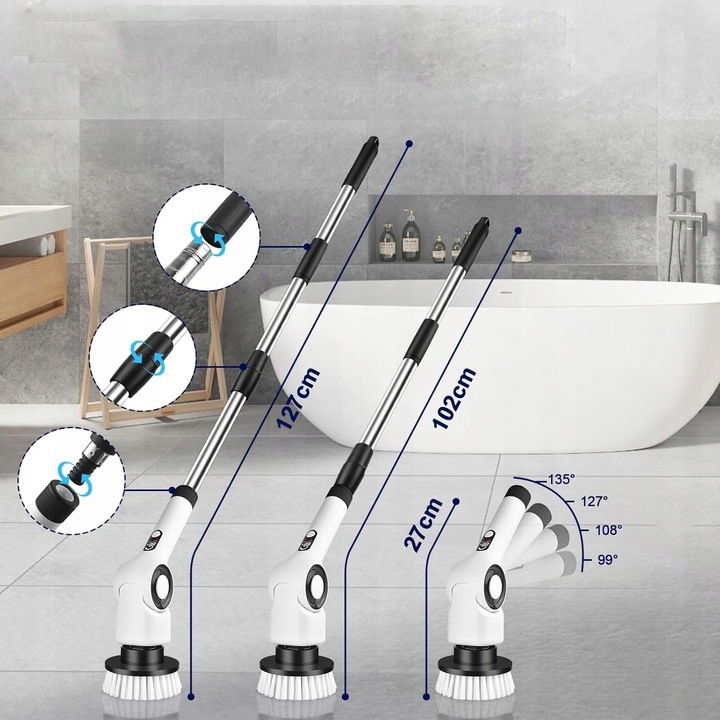 127cm

102cm

27cm

135°
127°
108°
99°