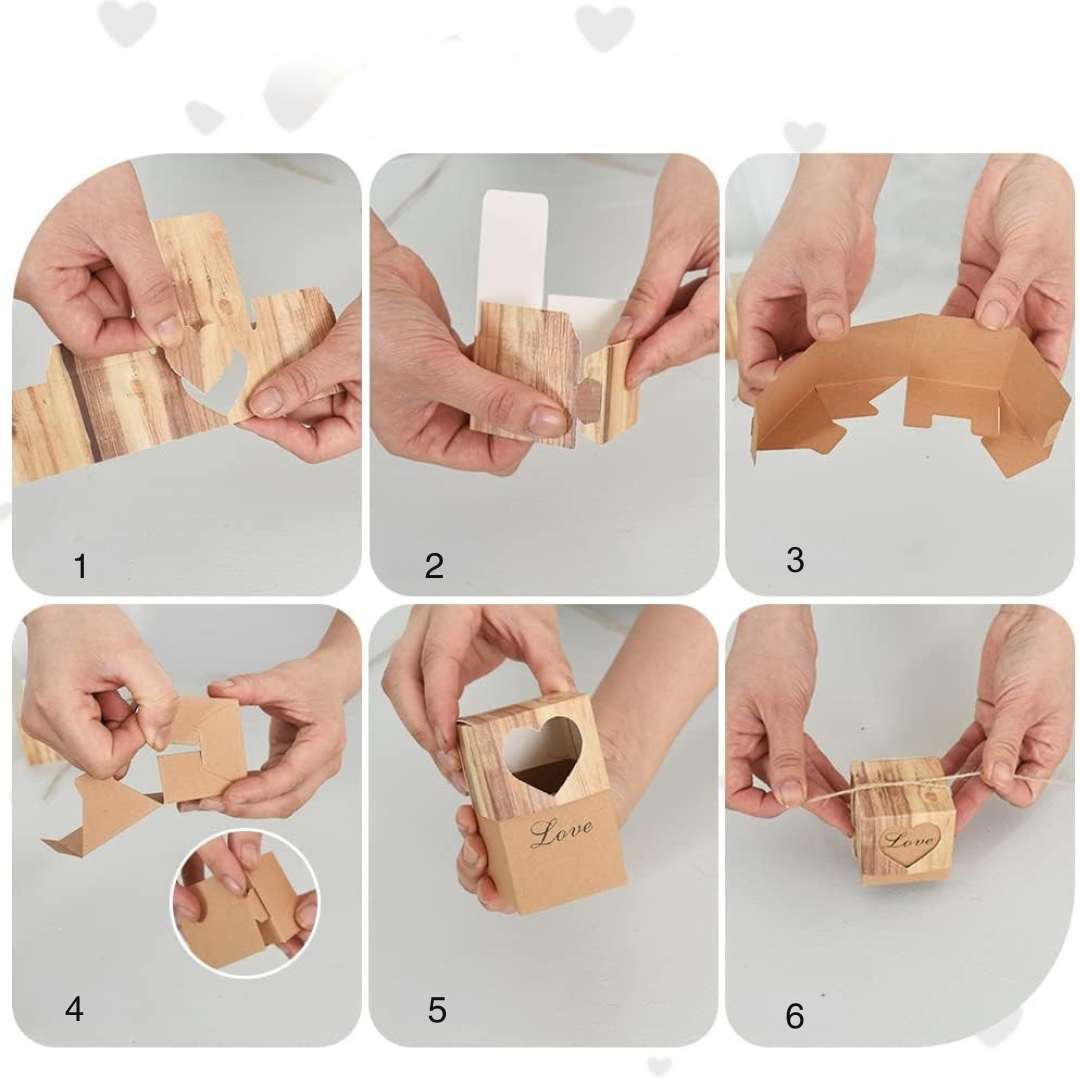 1

2

3

4

Love

5

Love

6