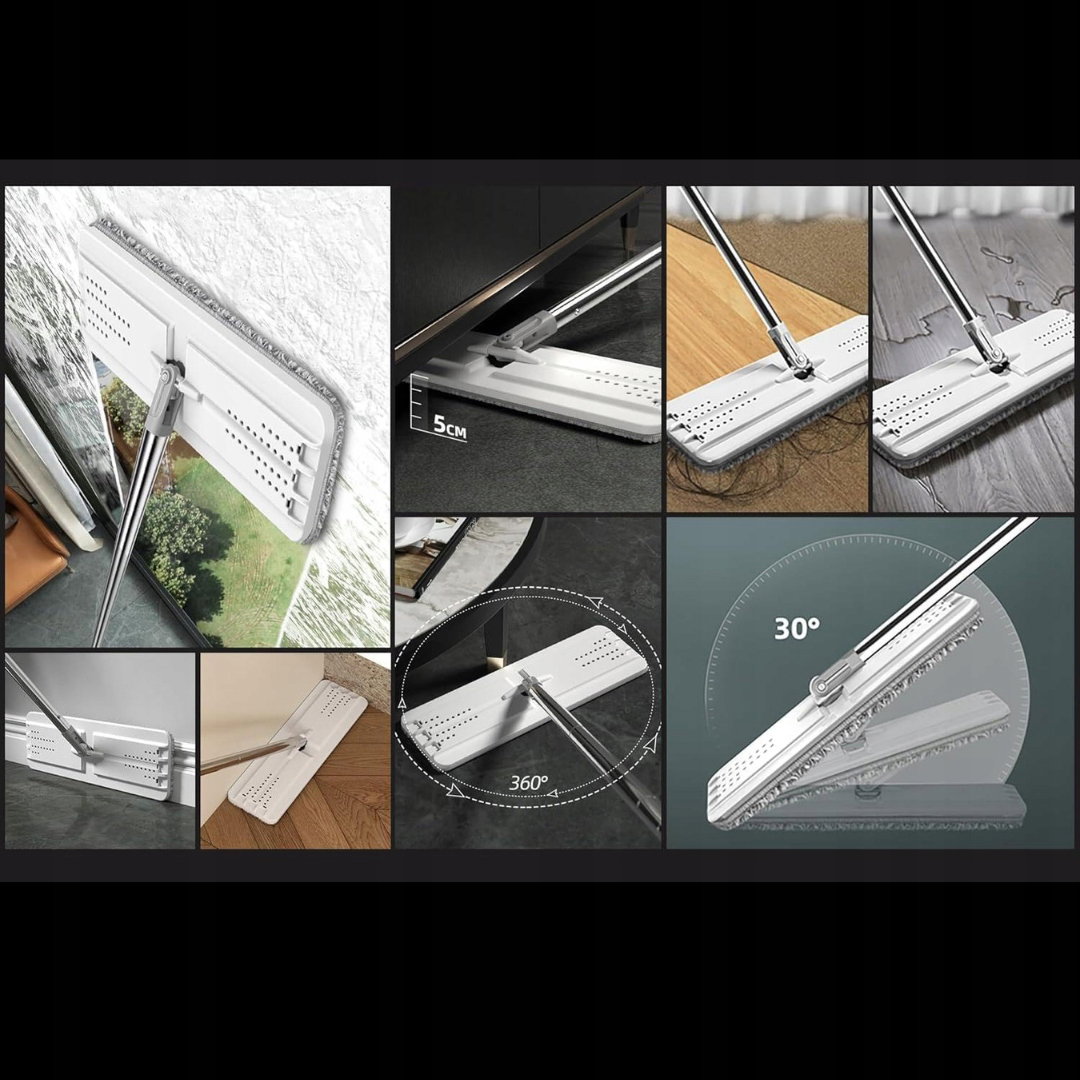 5CM

360°

30°