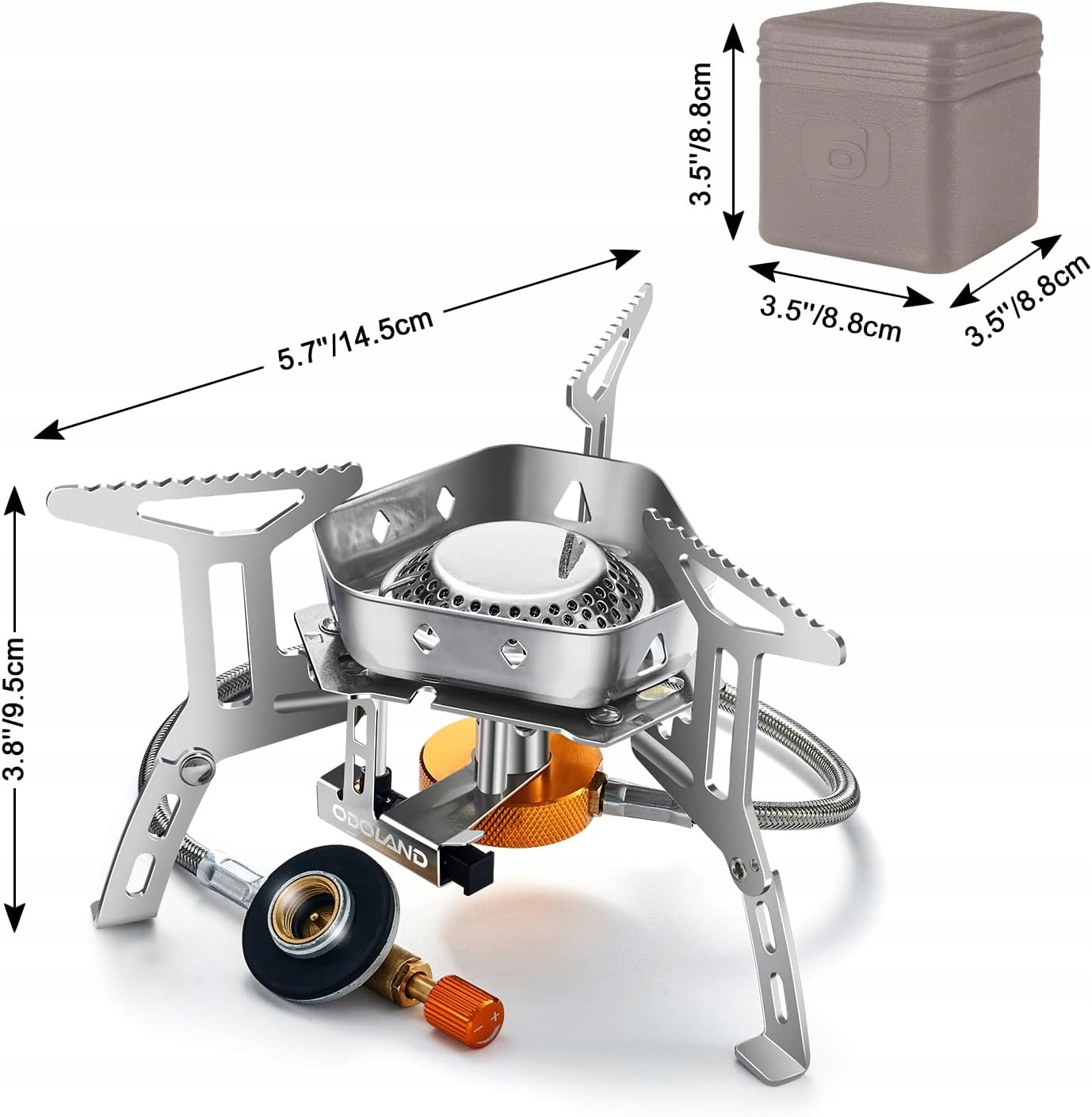 3.5''/8.8cm

3.5''/8.8cm

3.5''/8.8cm

5.7''/14.5cm

3.8''/9.5cm

ODOLAND