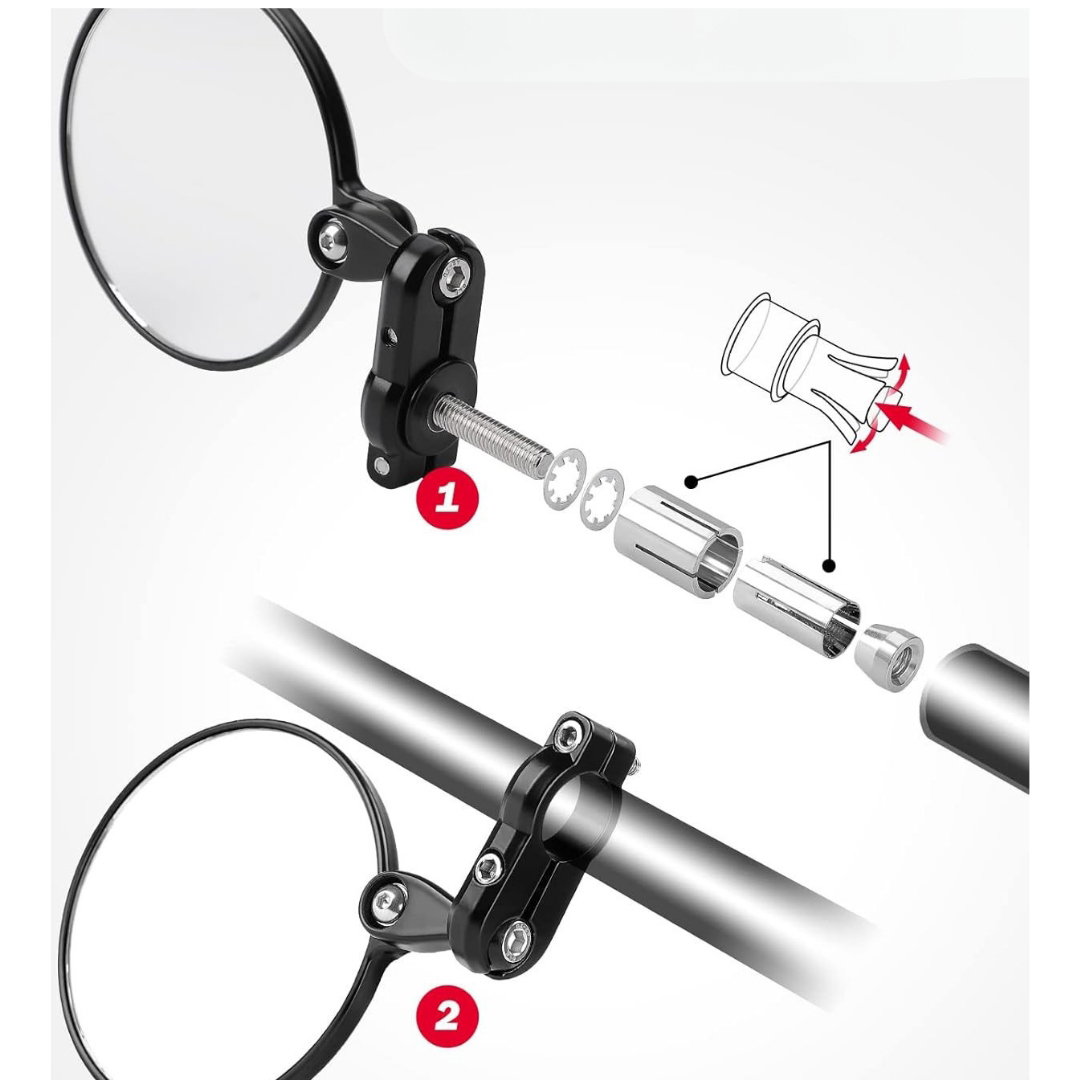 1

2