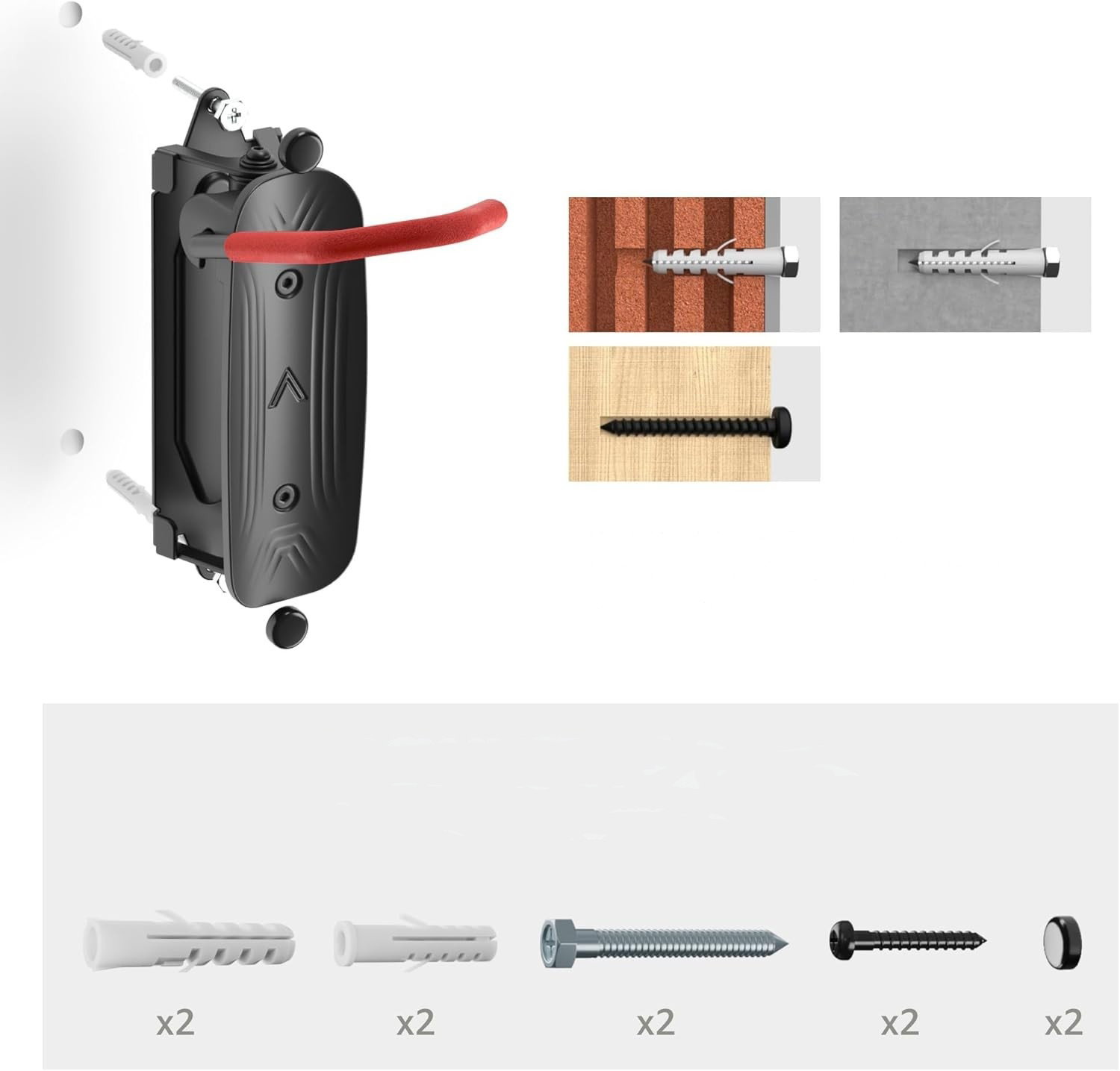 x2 x2 x2 x2 x2