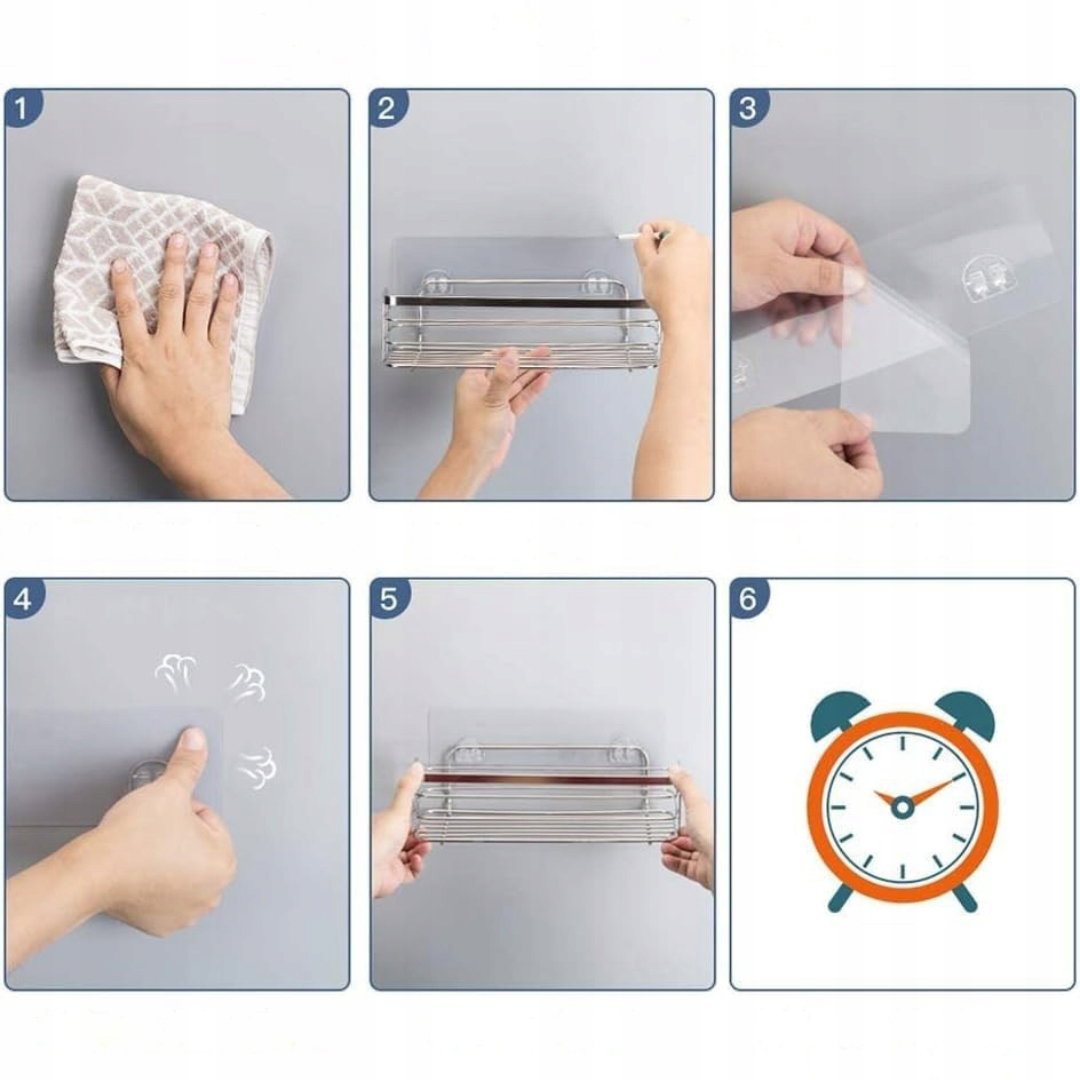 1

2

3

4

5

6