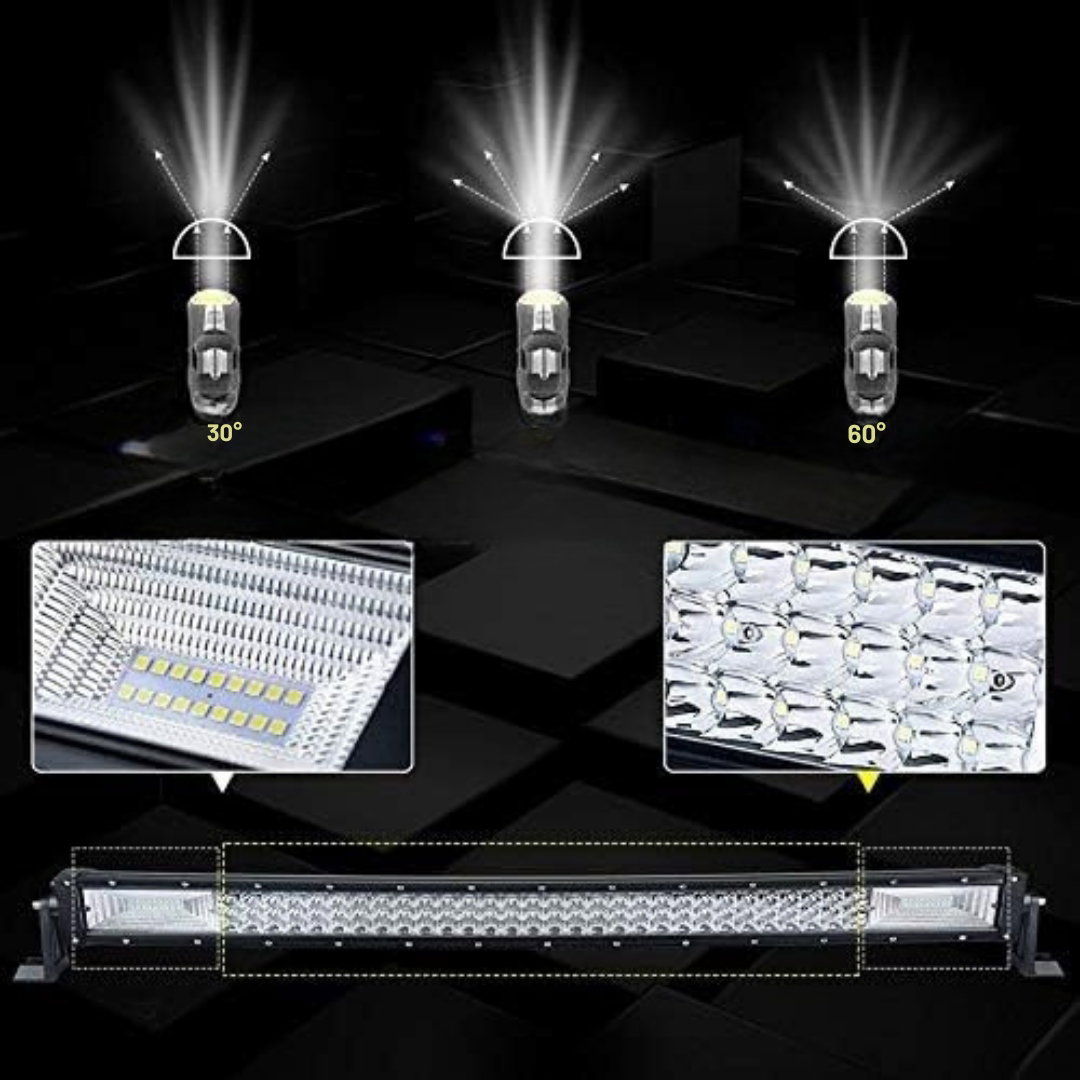 30°

60°