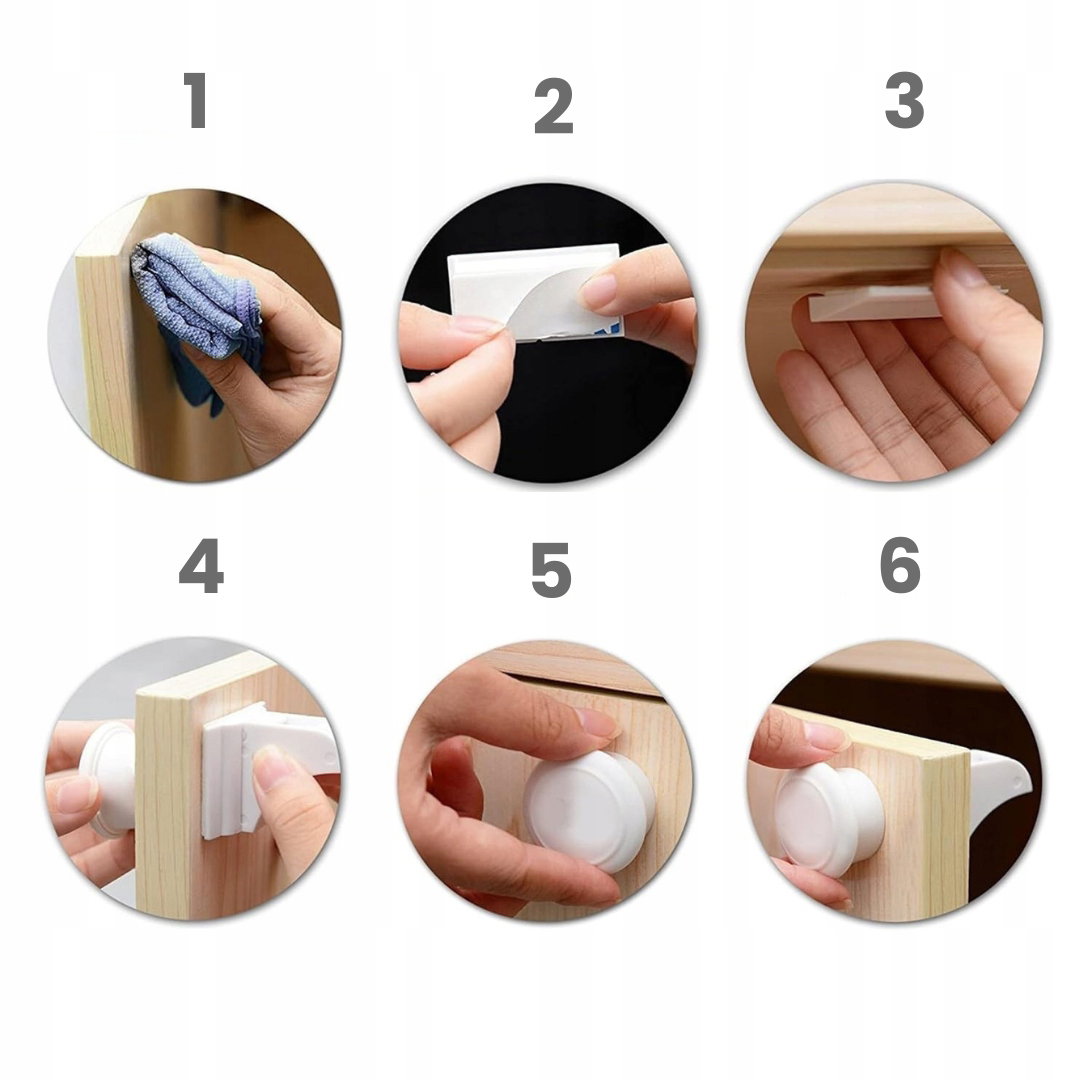 1

2

3

4

5

6