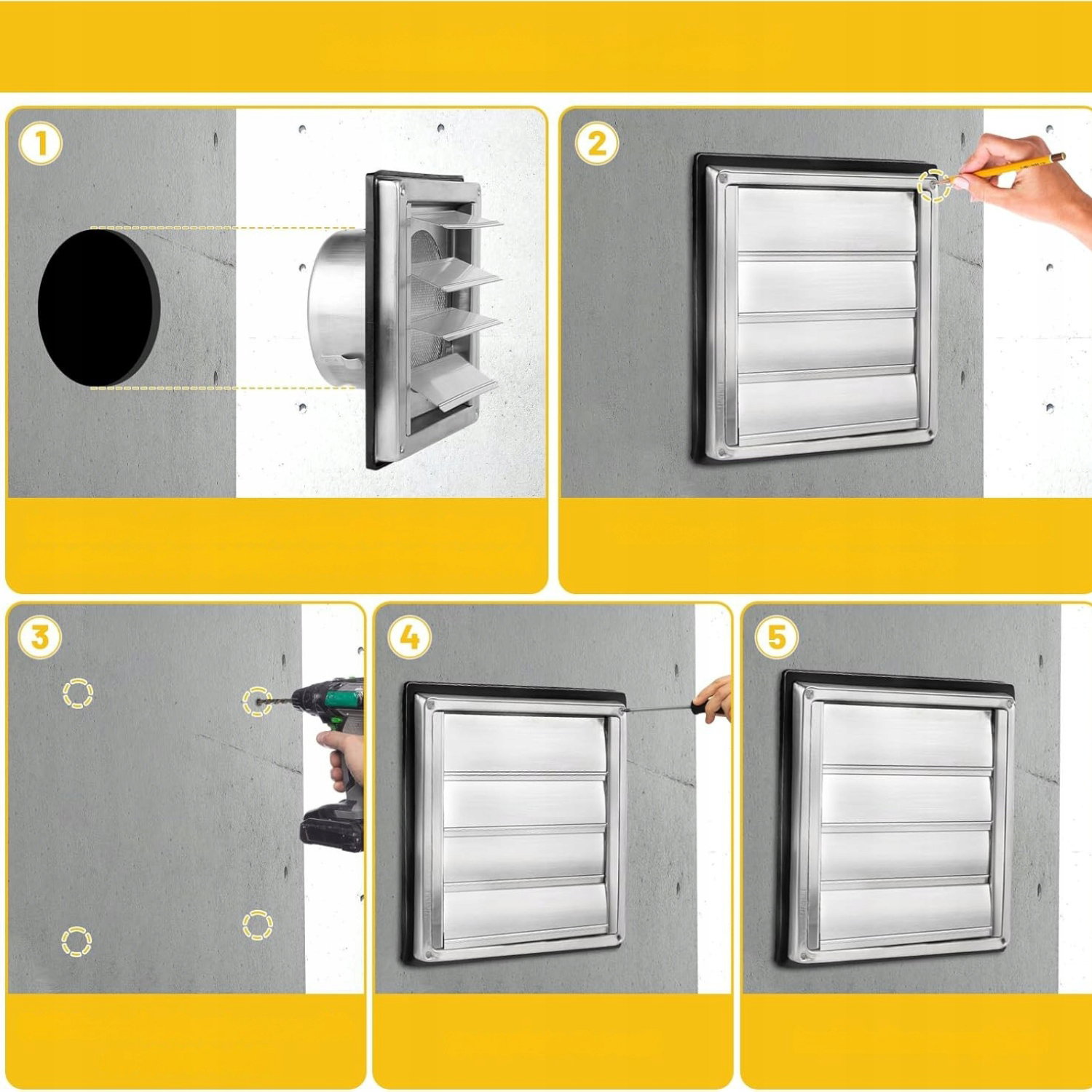 1

2

3

4

5