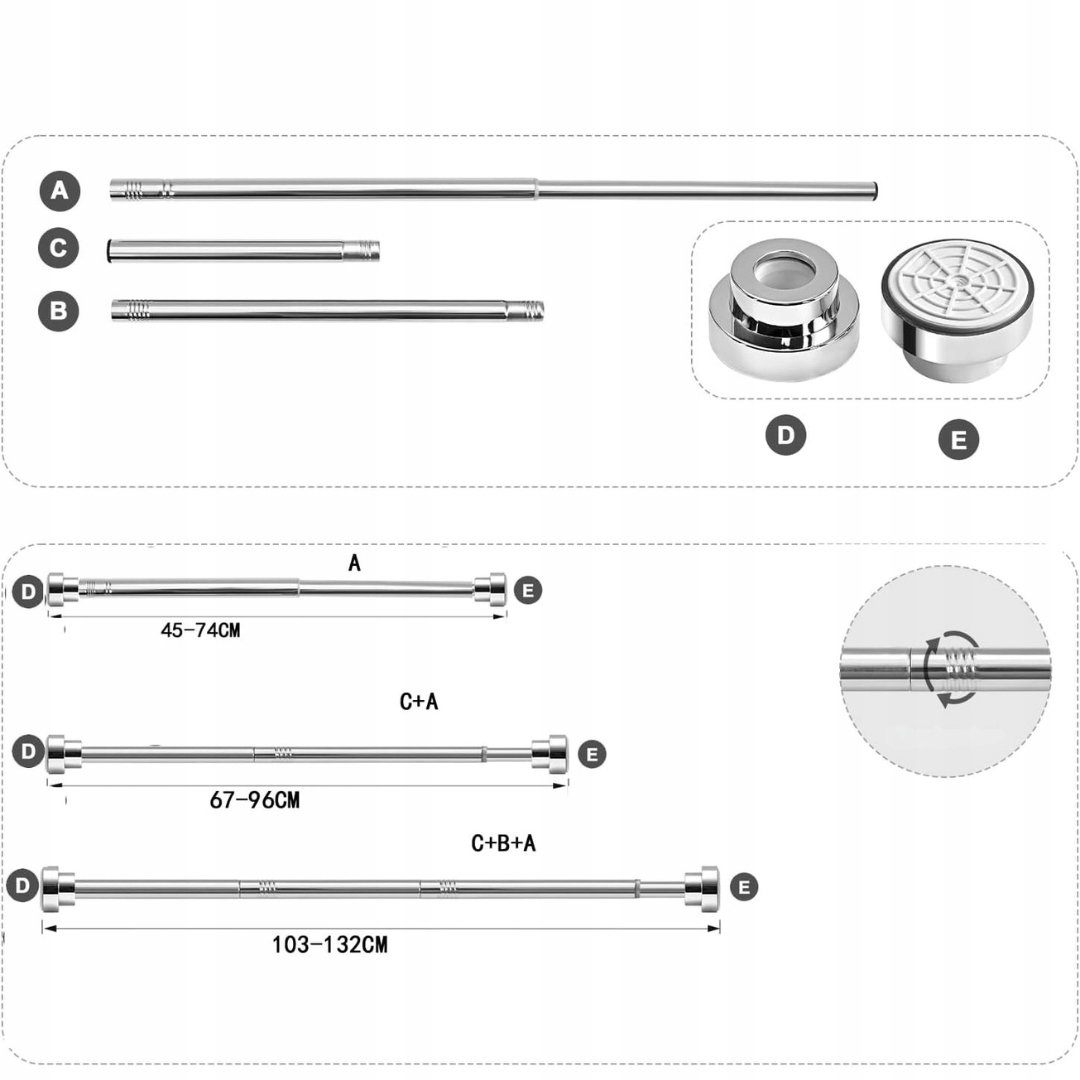 A
C
B
D
E

A
D
E
45-74CM

C+A
D
E
67-96CM

C+B+A
D
E
103-132CM