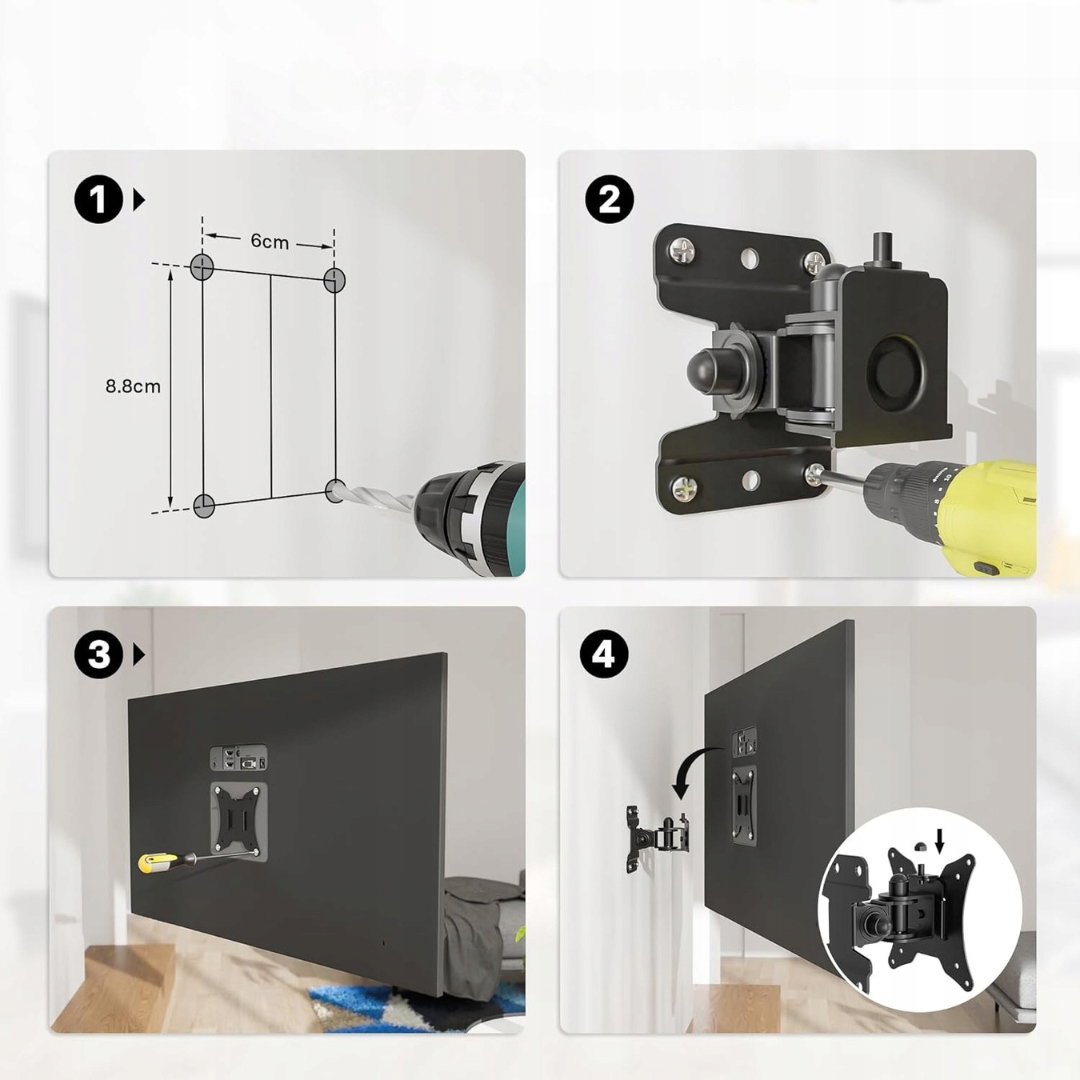 1
6cm
8.8cm

2

3

4