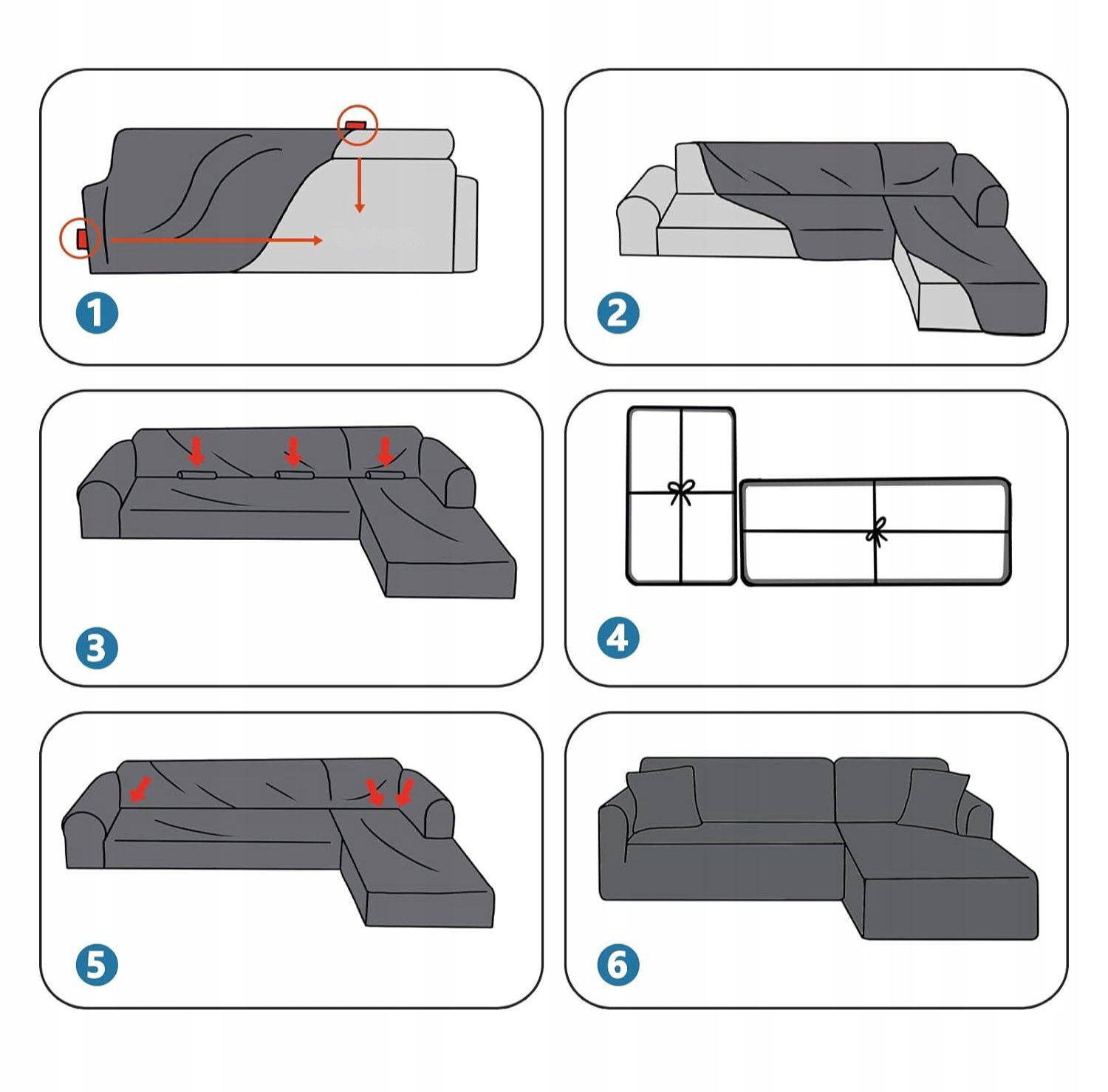 1

2

3

4

5

6