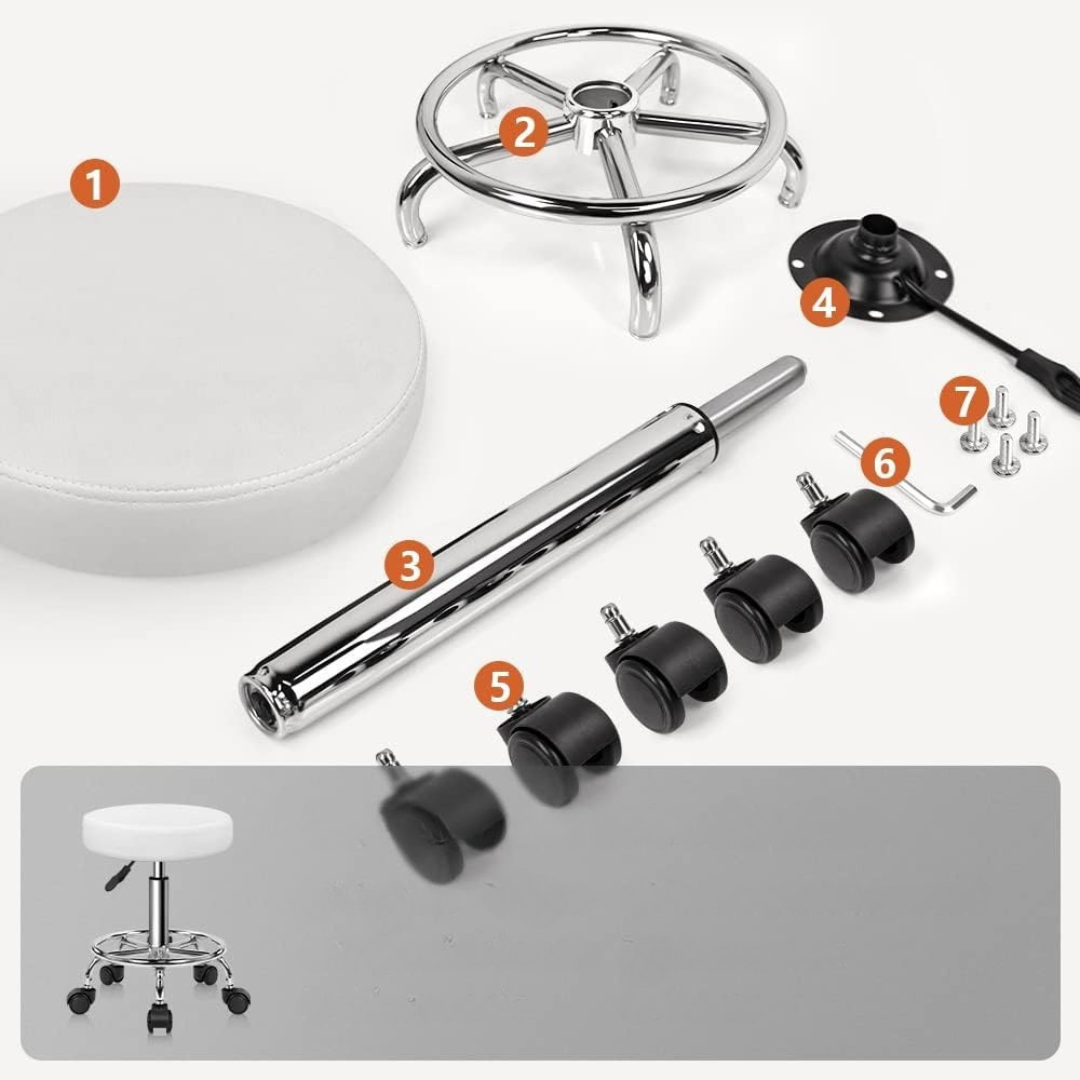 1
2
4
7
6
3
5