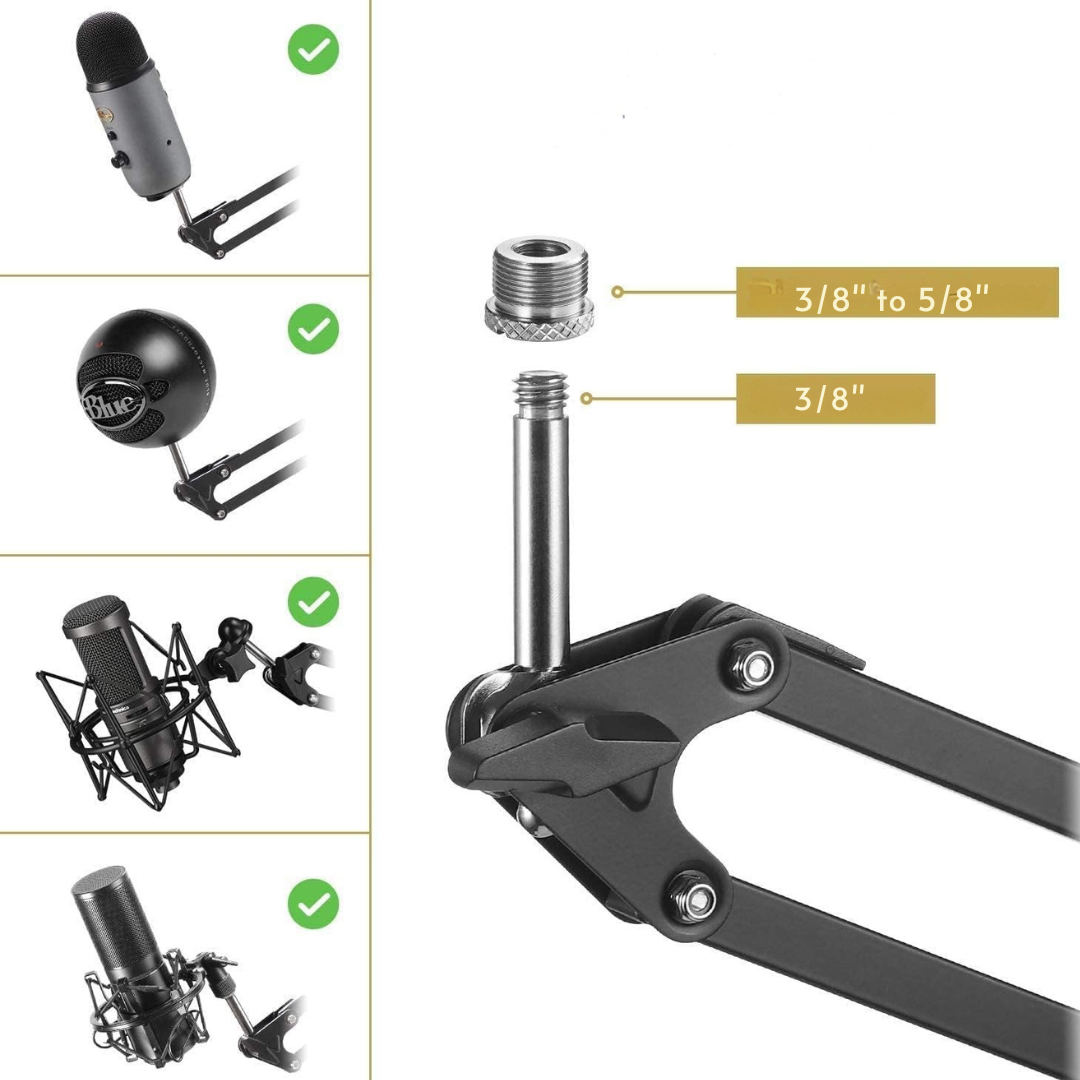 Blue

3/8" to 5/8"

3/8"