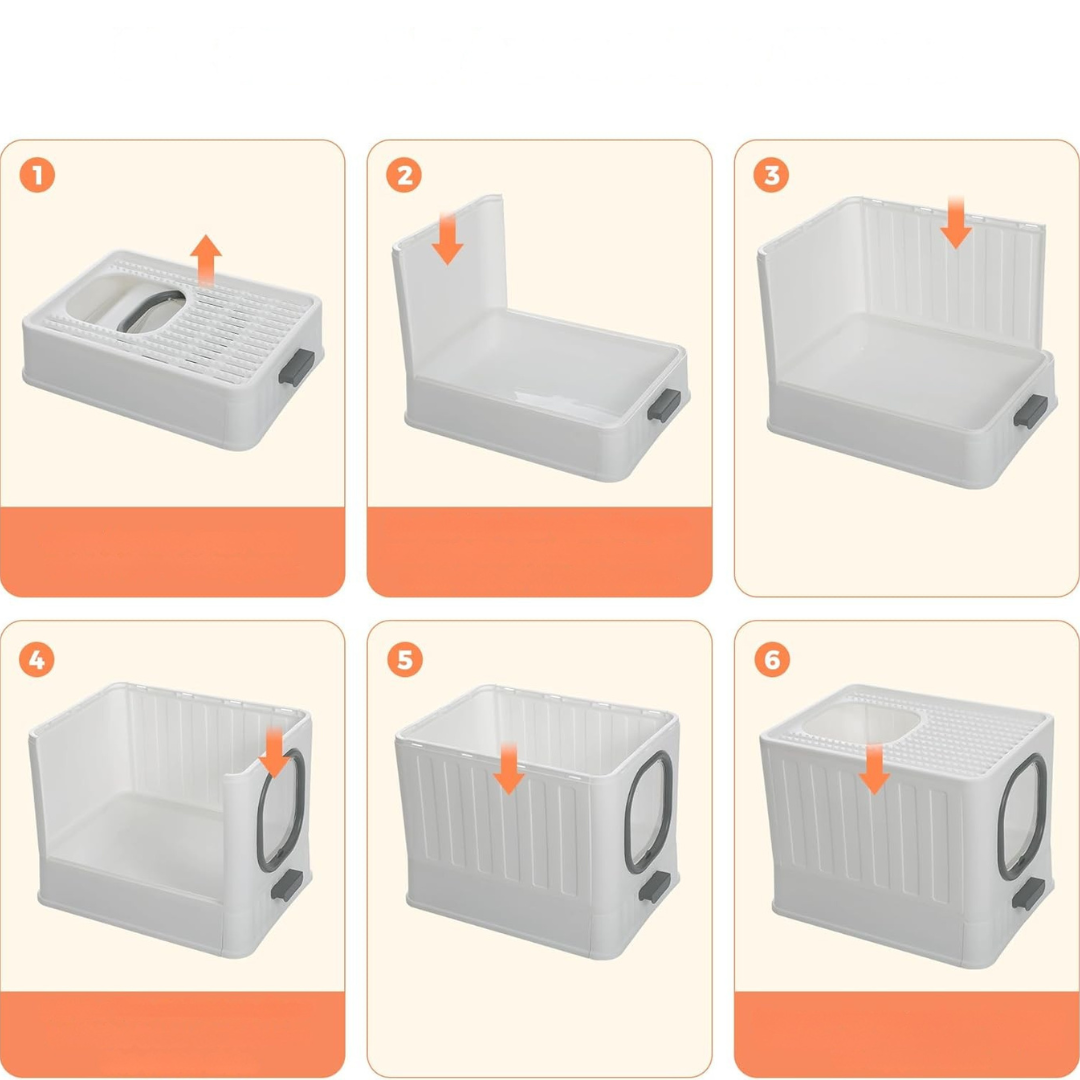 1

2

3

4

5

6