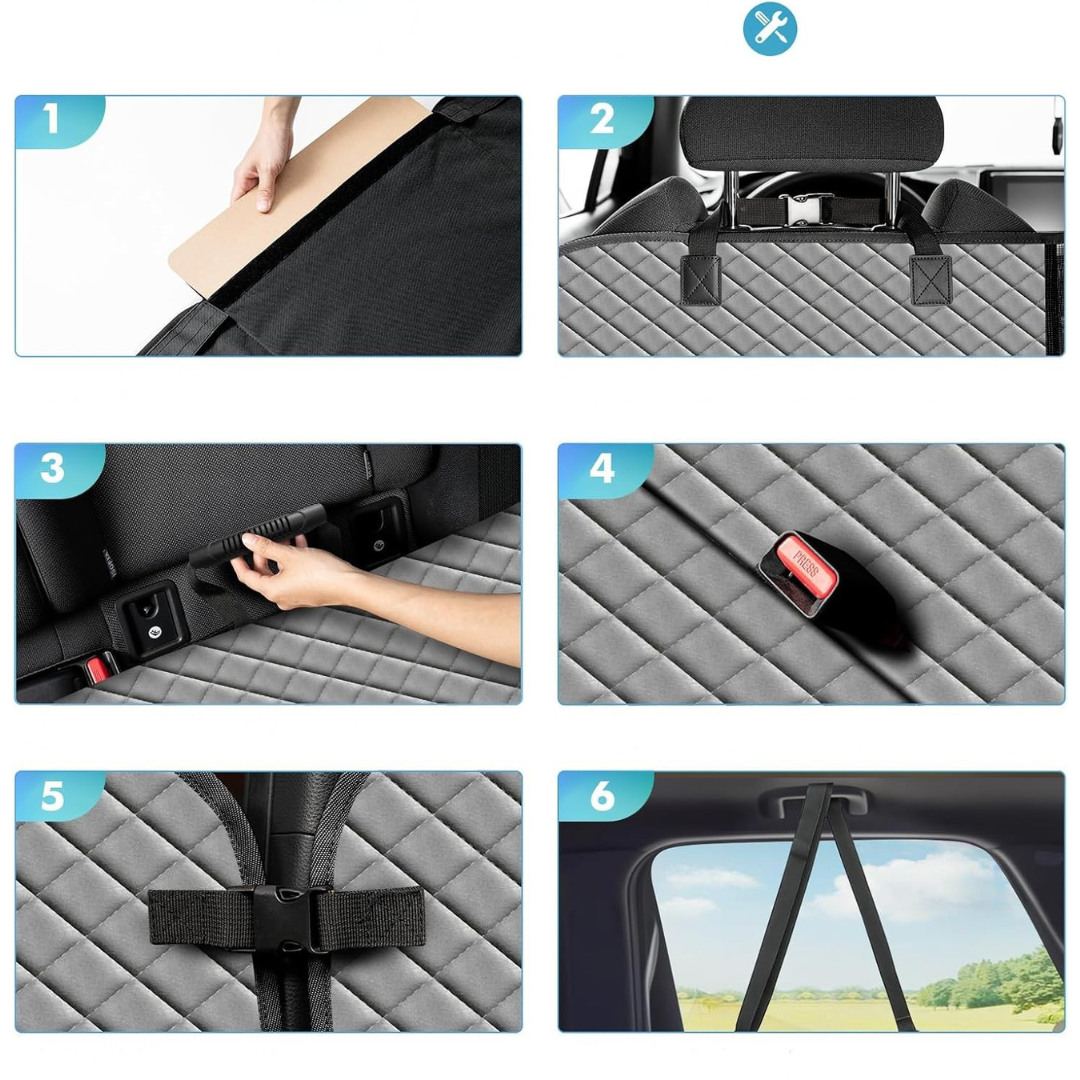 1

2

3

4

PRESS

5

6