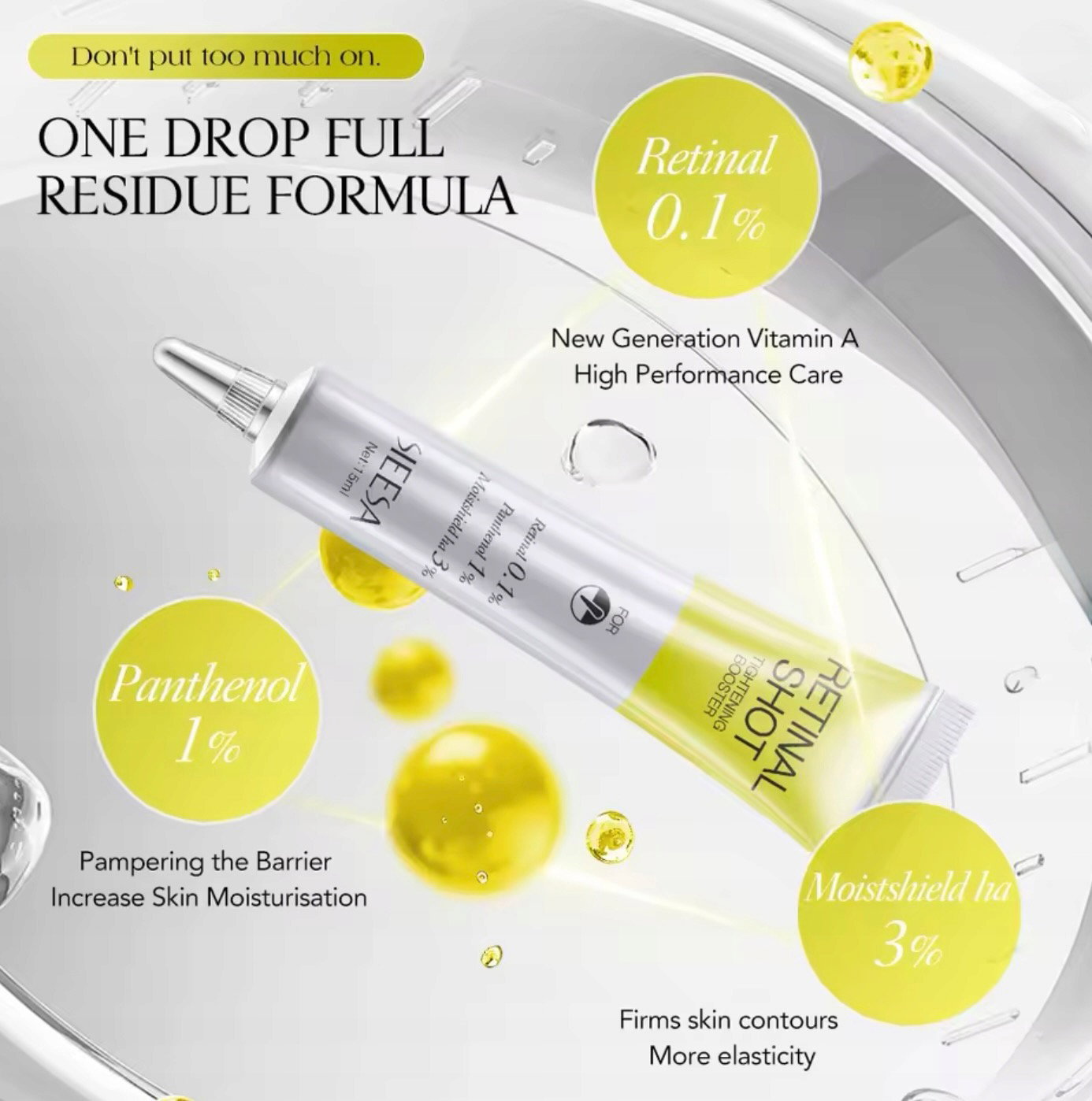 Don't put too much on.

ONE DROP FULL RESIDUE FORMULA

Retinal 0.1%

New Generation Vitamin A High Performance Care

SIEESA
Net:15ml

Retinal 0.1%
Panthenol 1%
Moistshield ha 3%

FOR

RETINAL SHOT
TIGHTENING BOOSTER

Panthenol 1%

Pampering the Barrier Increase Skin Moisturisation

Moistshield ha 3%

Firms skin contours More elasticity