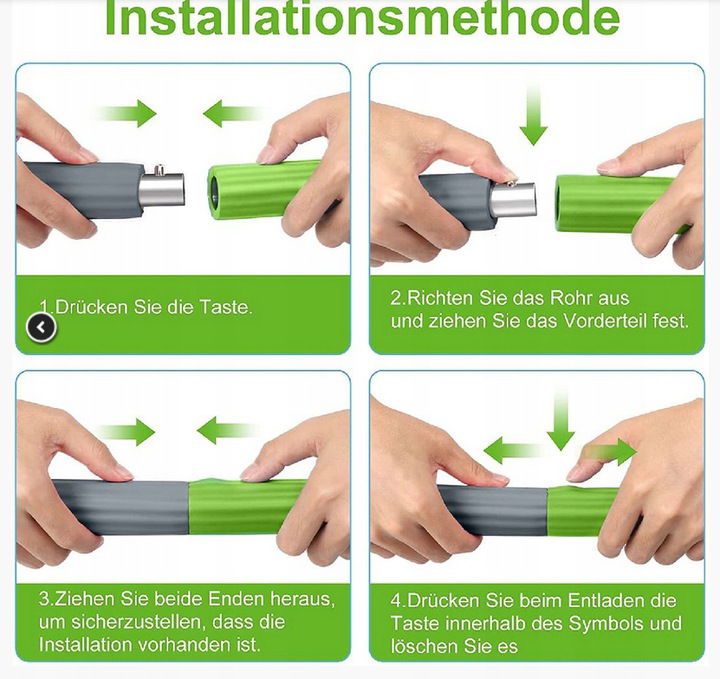 Installationsmethode

1.Drücken Sie die Taste.

2.Richten Sie das Rohr aus und ziehen Sie das Vorderteil fest.

3.Ziehen Sie beide Enden heraus, um sicherzustellen, dass die Installation vorhanden ist.

4.Drücken Sie beim Entladen die Taste innerhalb des Symbols und löschen Sie es