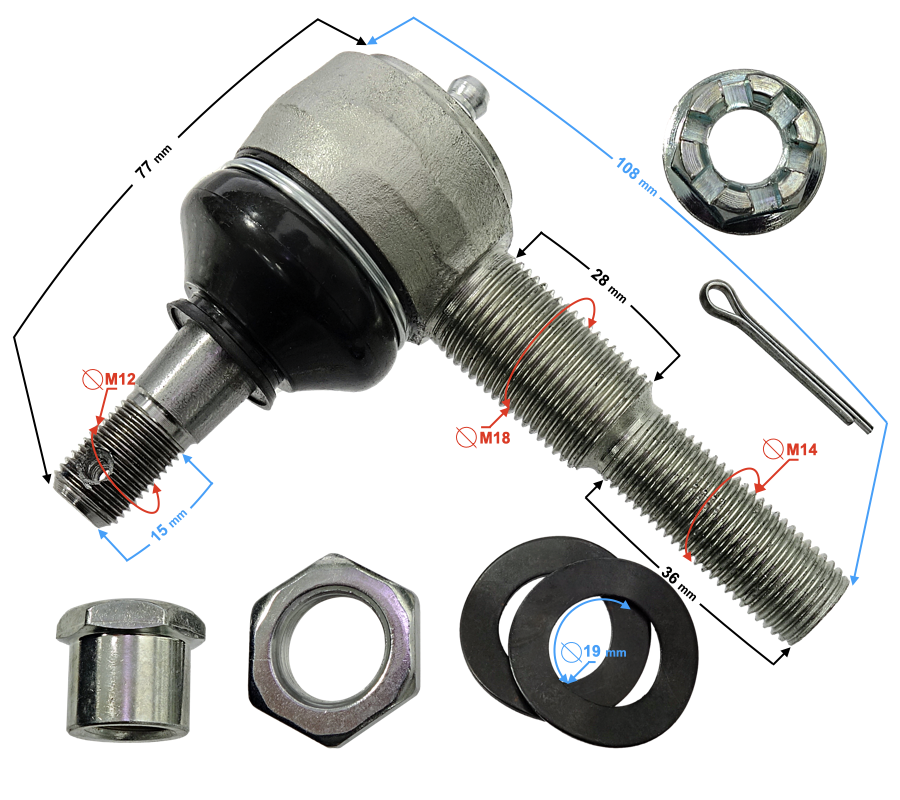 77 mm

108 mm

28 mm

M12

M18

M14

15 mm

36 mm

19 mm