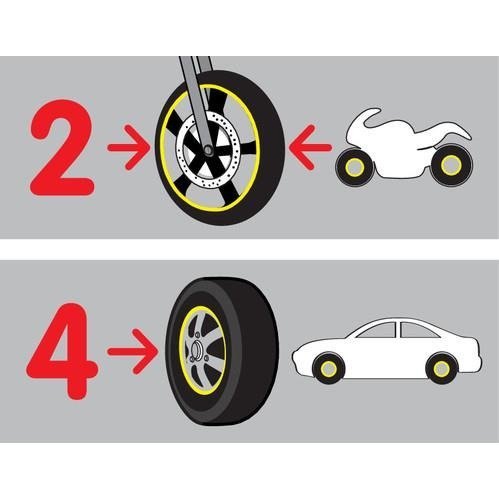 2

4