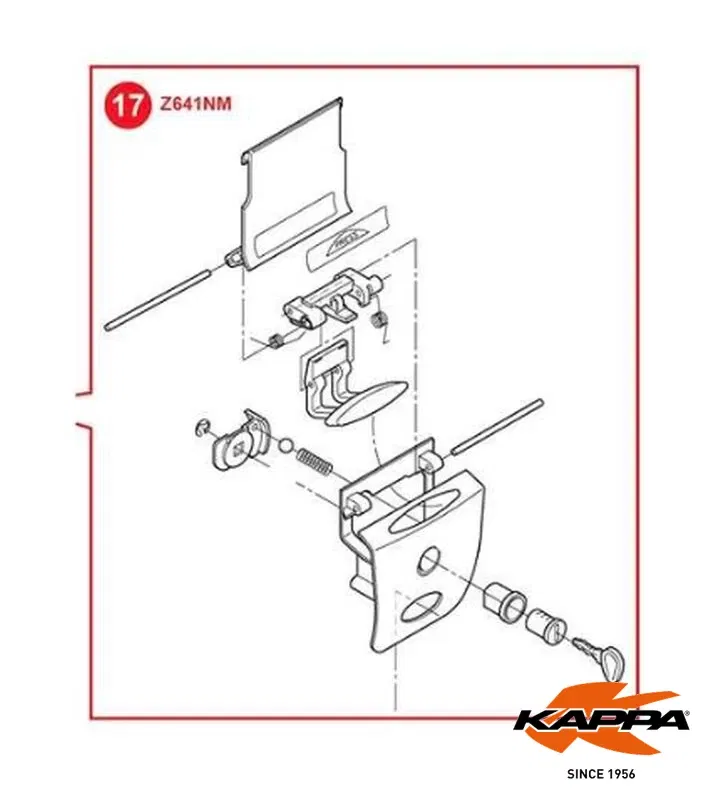 17 Z641NM

KAPPA®

SINCE 1956