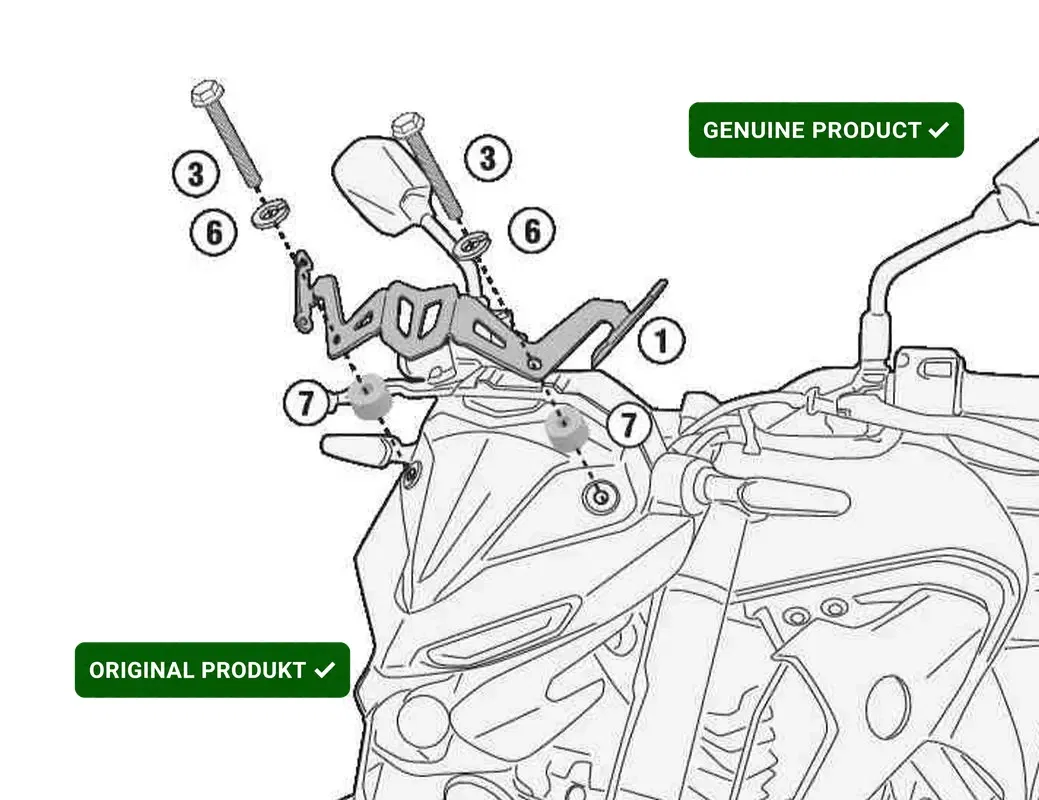 GENUINE PRODUCT ✓

3

3

6

6

1

7

7

ORIGINAL PRODUKT ✓