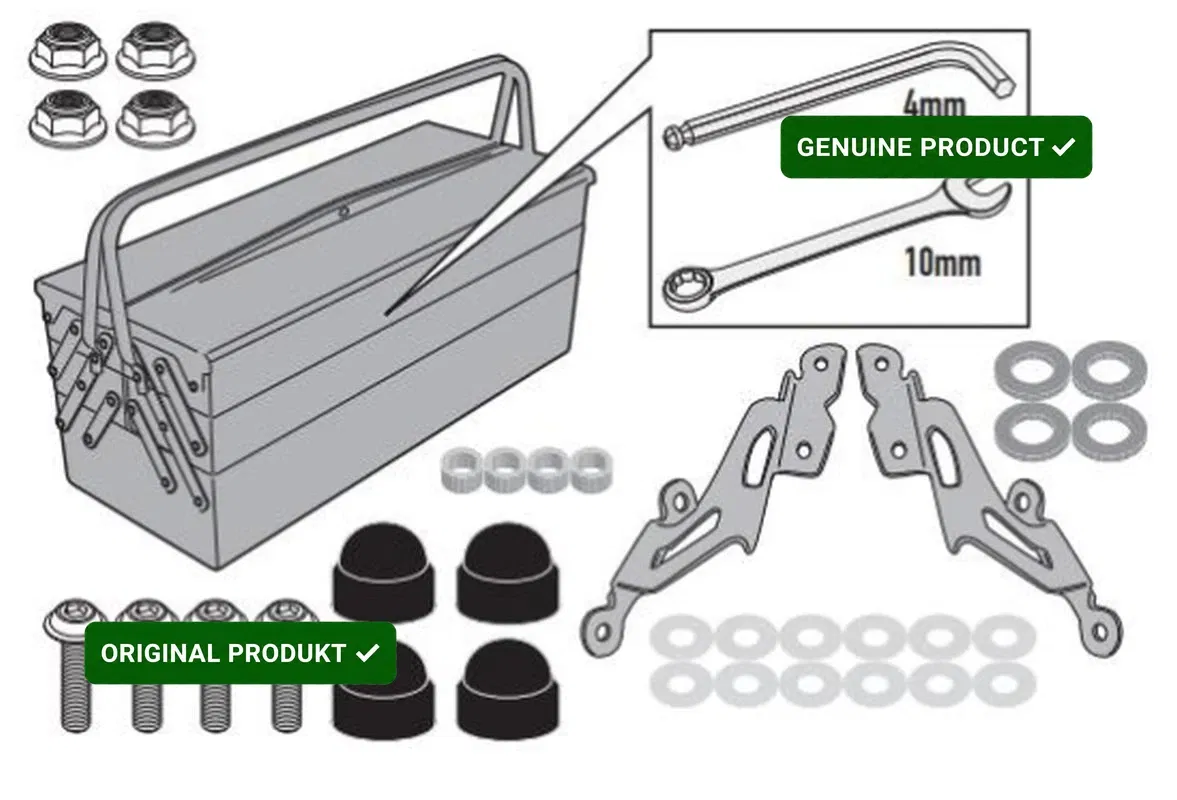 4mm

GENUINE PRODUCT ✓

10mm

ORIGINAL PRODUKT ✓