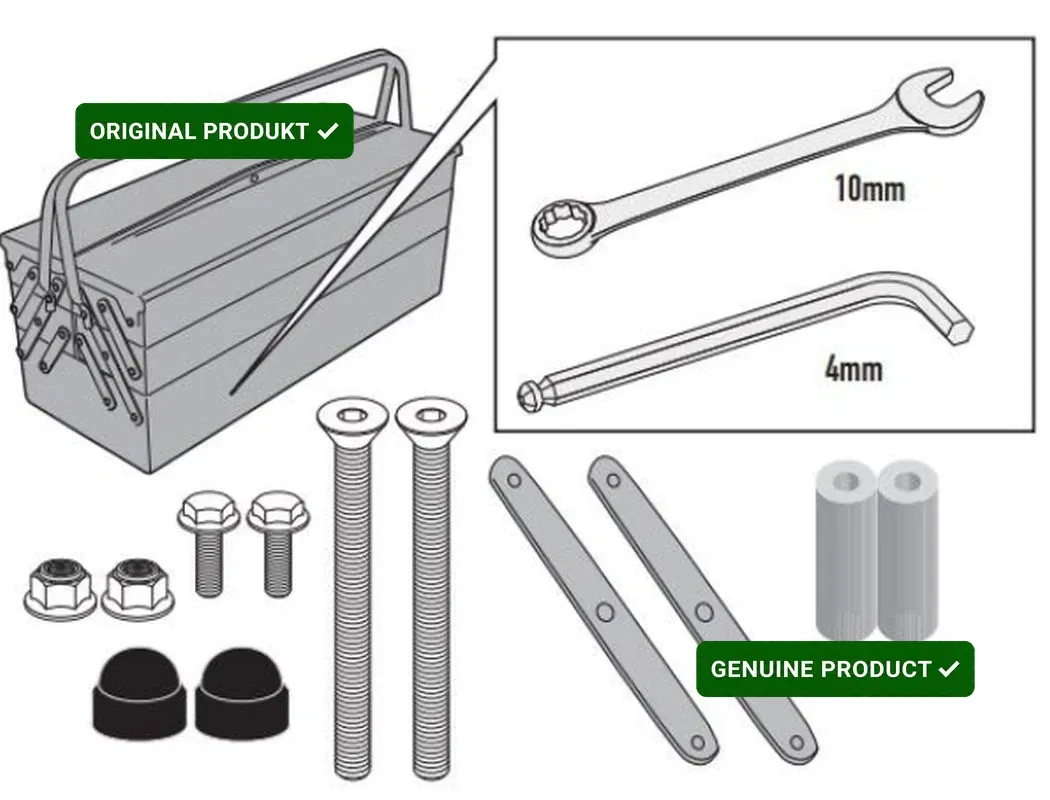 ORIGINAL PRODUKT ✓

10mm

4mm

GENUINE PRODUCT ✓