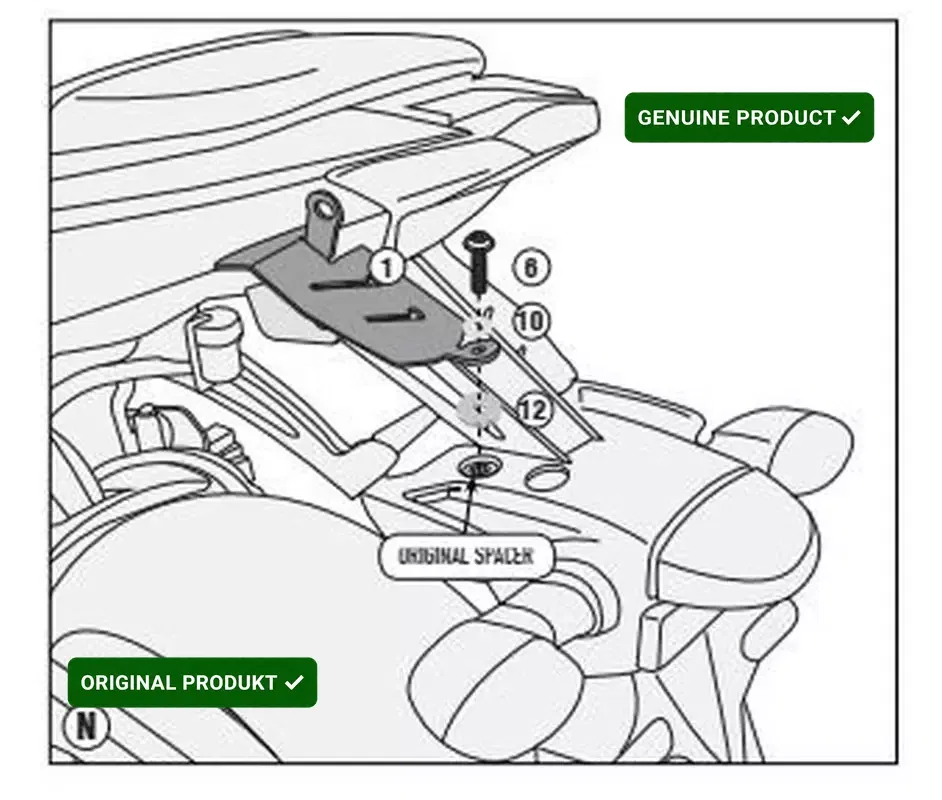 GENUINE PRODUCT ✓

1

6

10

12

ORIGINAL SPACER

ORIGINAL PRODUKT ✓

N