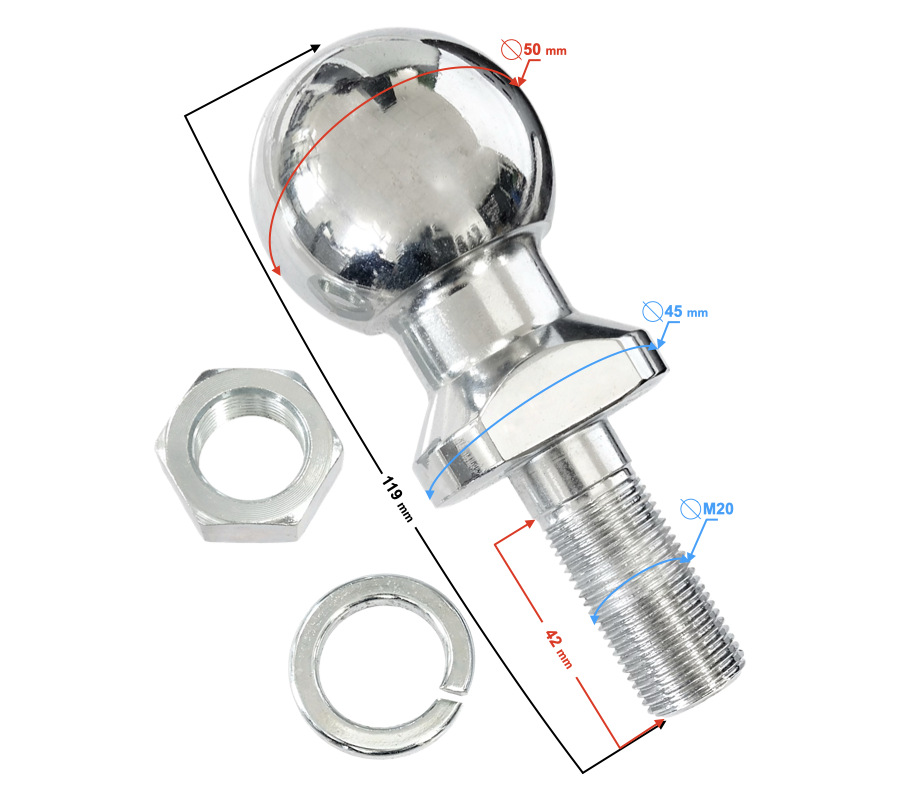 ⌀50 mm
⌀45 mm
⌀M20
119 mm
42 mm