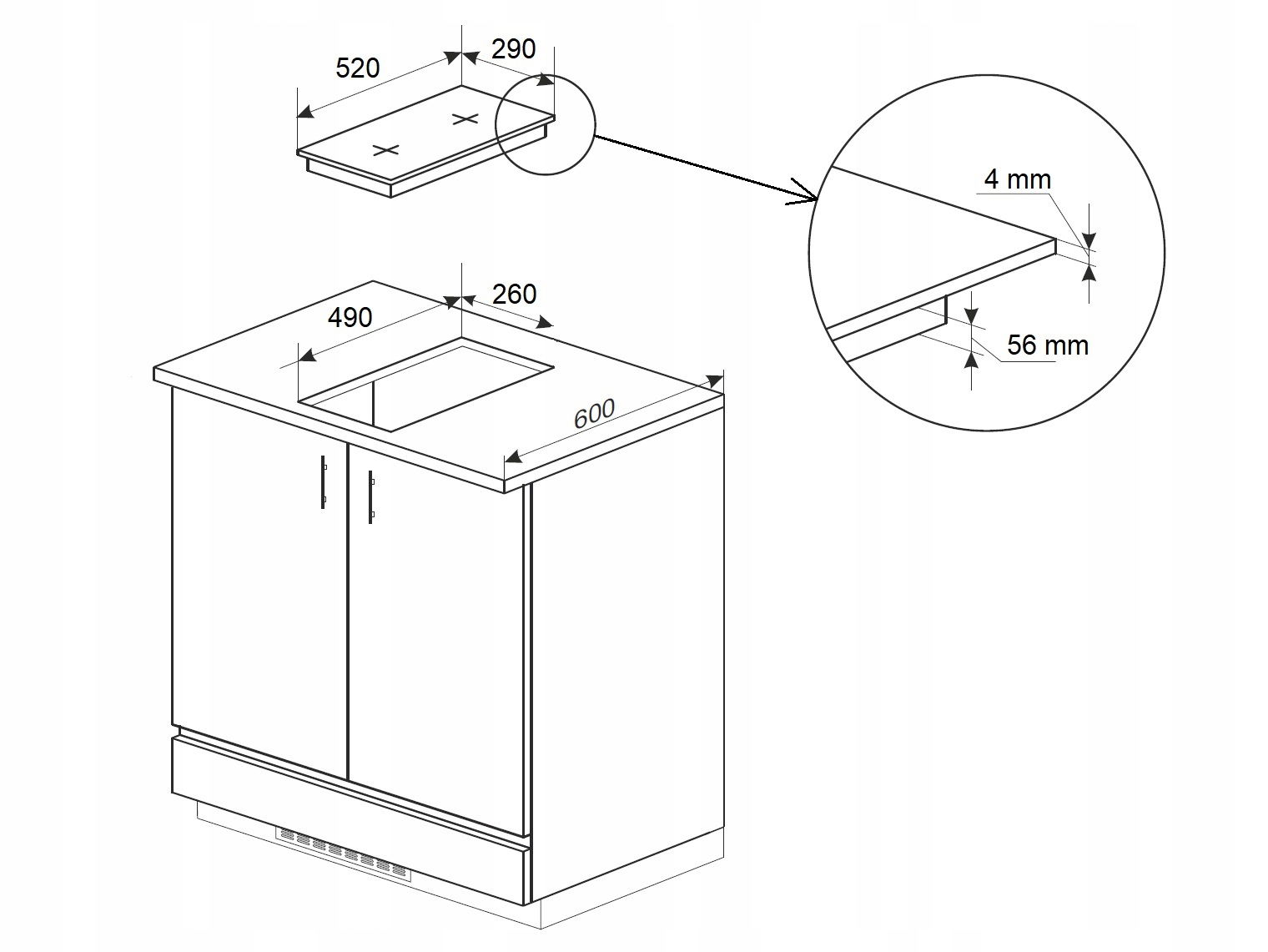 520
290
4 mm
56 mm
490
260
600