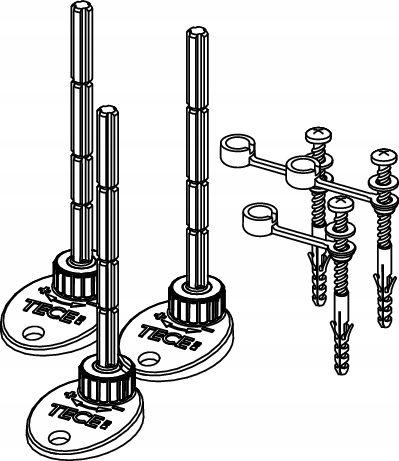 TECE
TECE
TECE