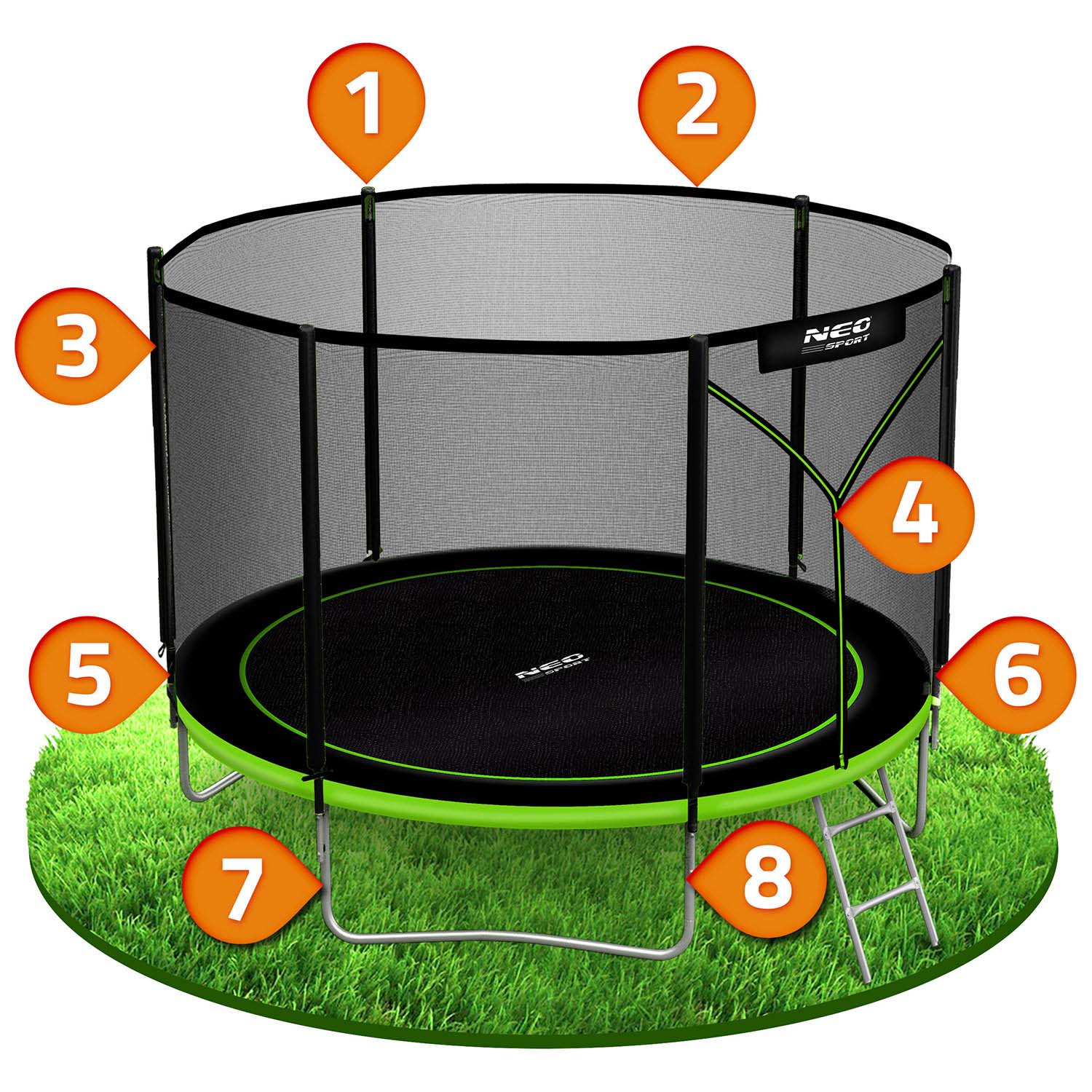 1
2
3
NEO SPORT
4
5
NEO SPORT
6
7
8