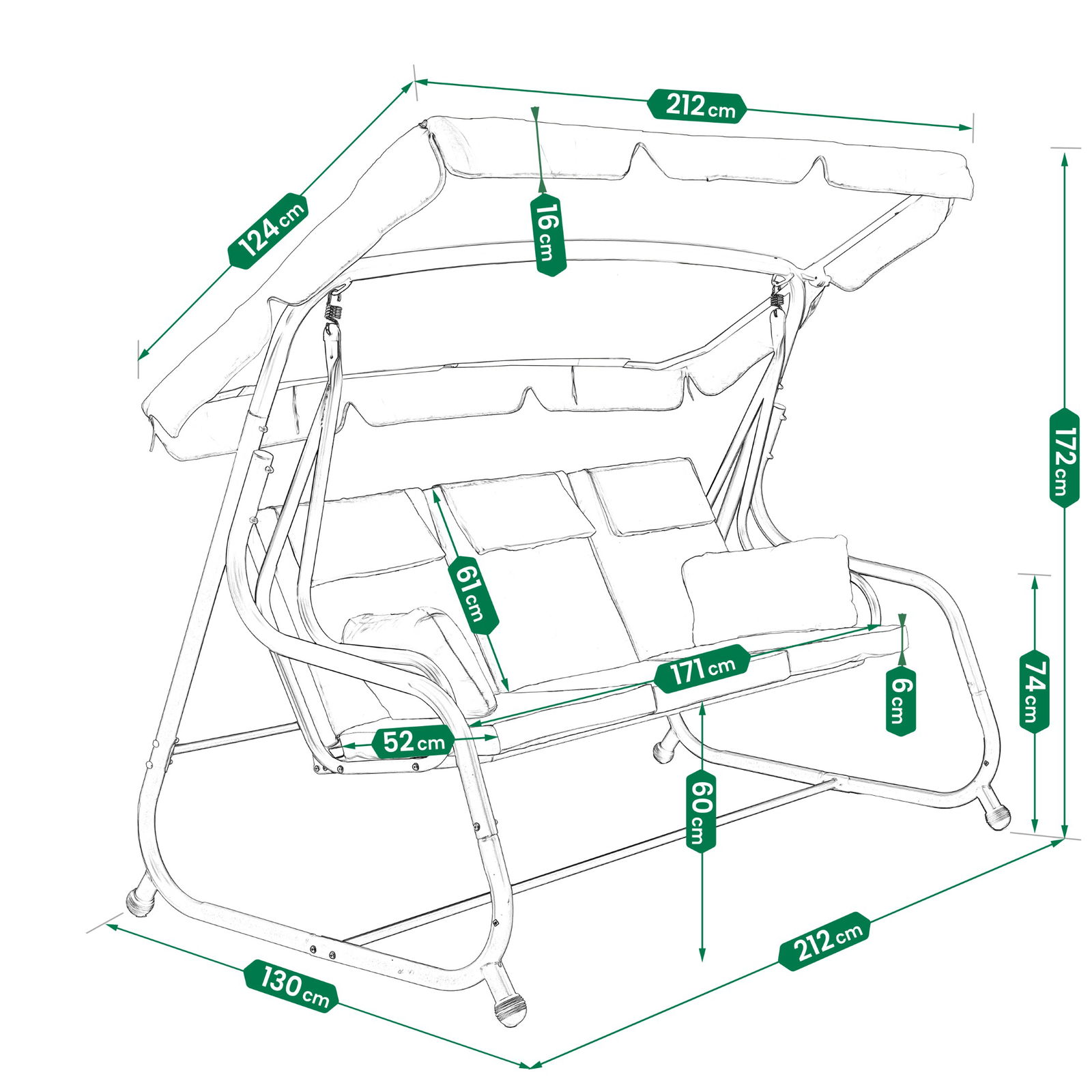 212 cm
124 cm
16 cm
172 cm
61 cm
171 cm
6 cm
74 cm
52 cm
60 cm
130 cm
212 cm