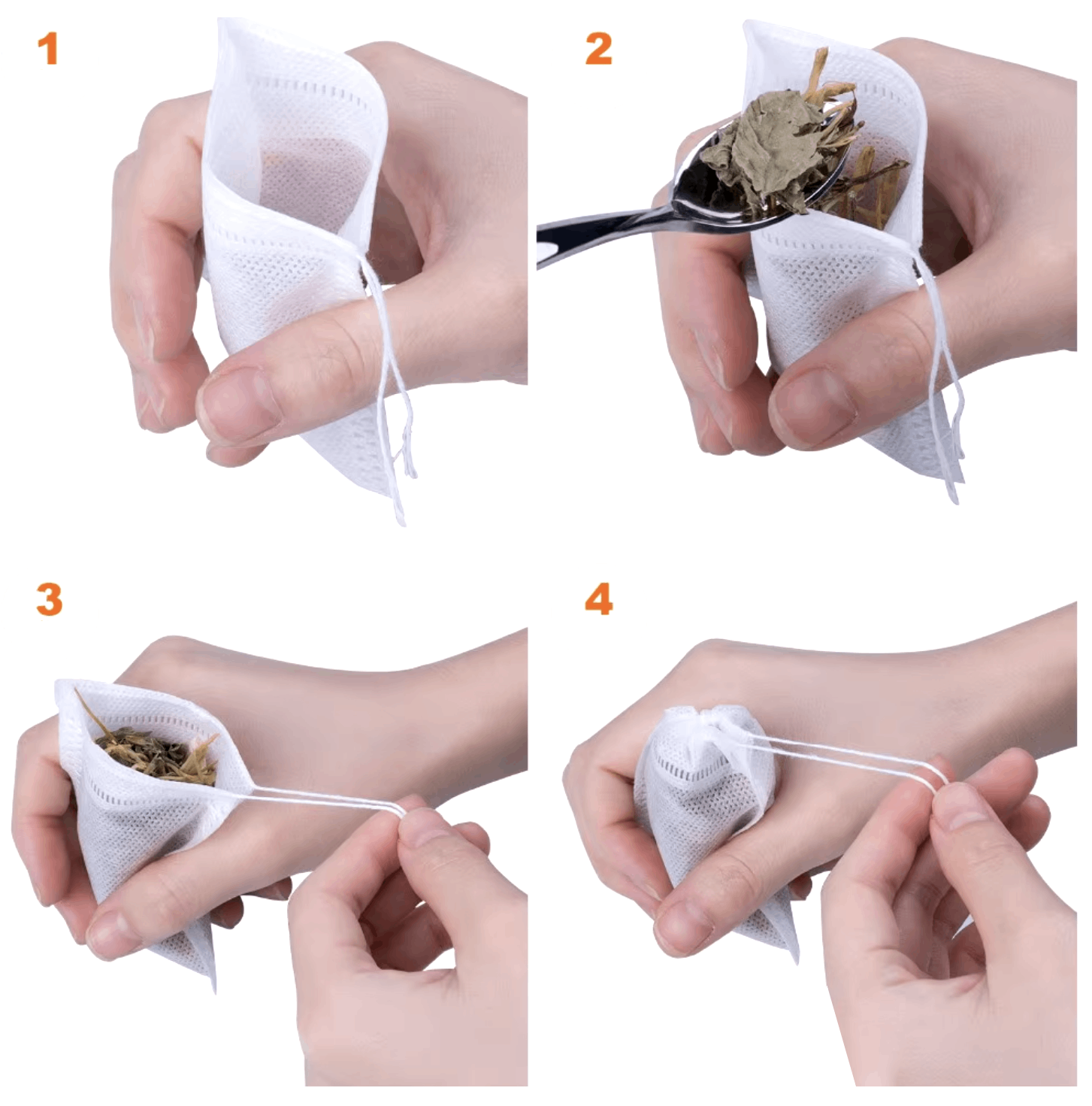 1

2

3

4