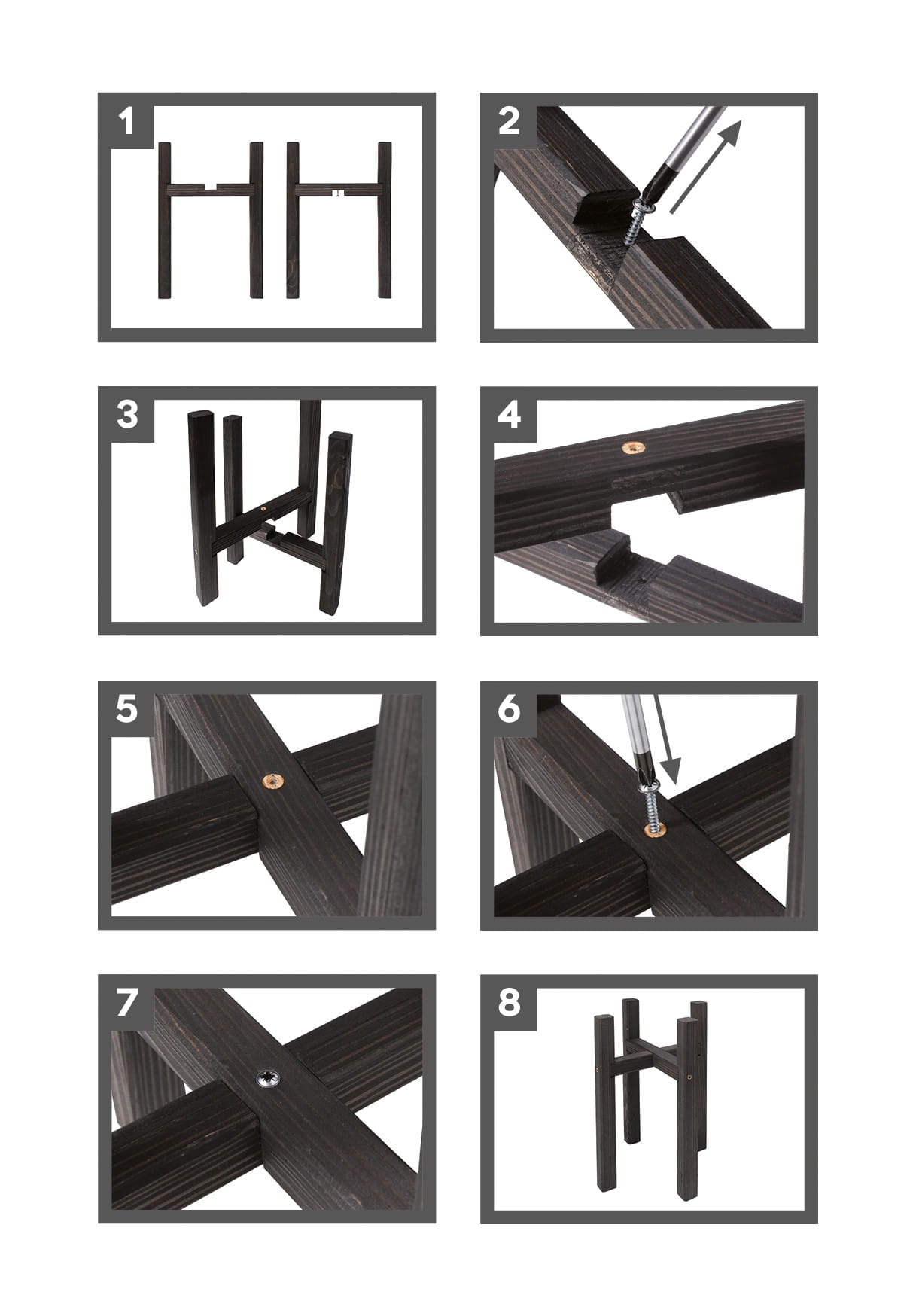 1

2

3

4

5

6

7

8