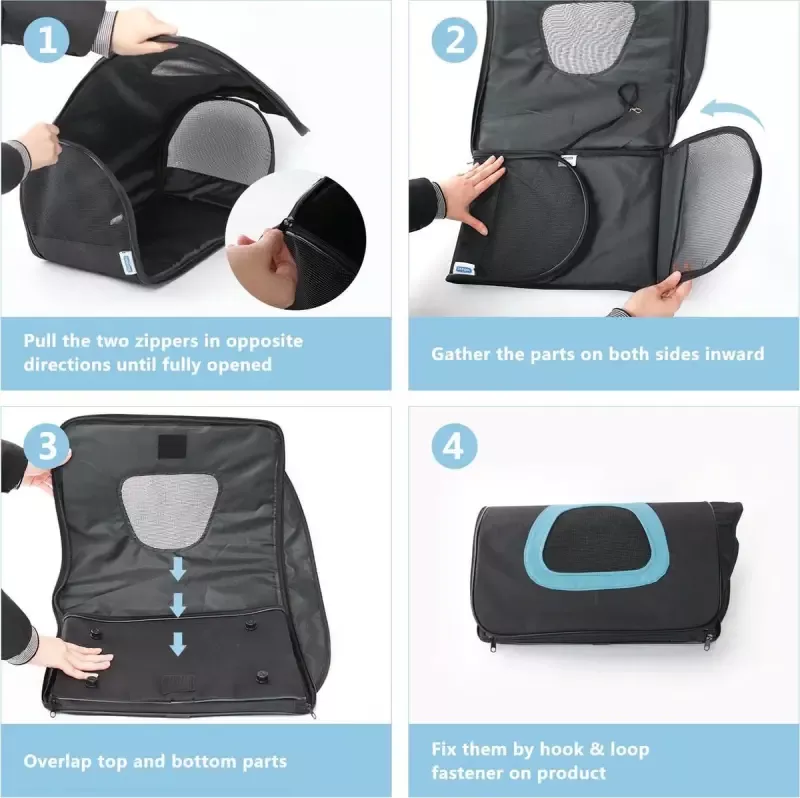 1

Pull the two zippers in opposite directions until fully opened

2

Gather the parts on both sides inward

3

Overlap top and bottom parts

4

Fix them by hook & loop fastener on product