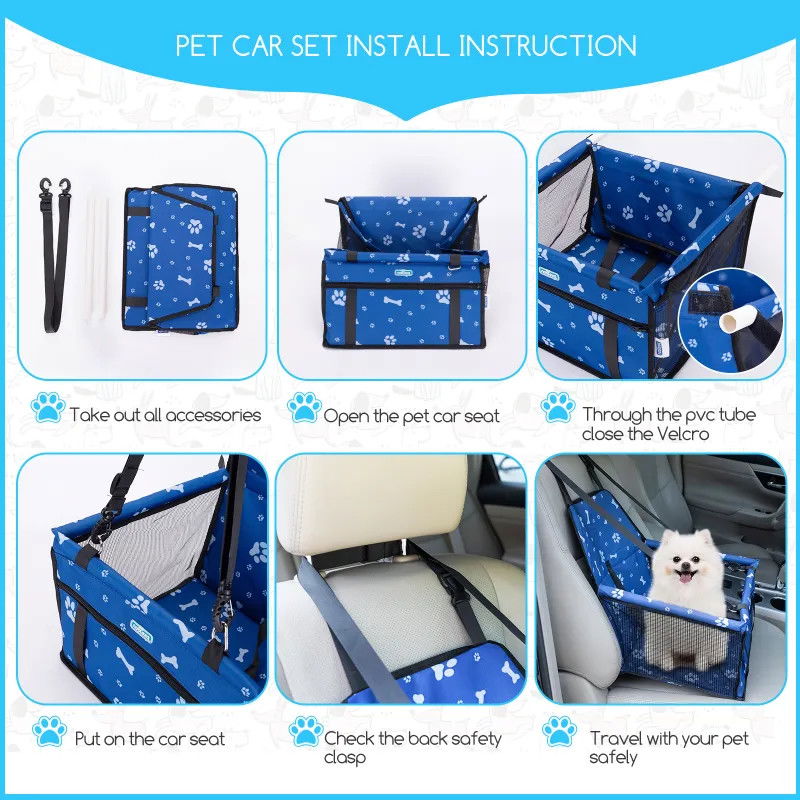 PET CAR SET INSTALL INSTRUCTION

Take out all accessories

Open the pet car seat

Through the pvc tube close the Velcro

Put on the car seat

Check the back safety clasp

Travel with your pet safely