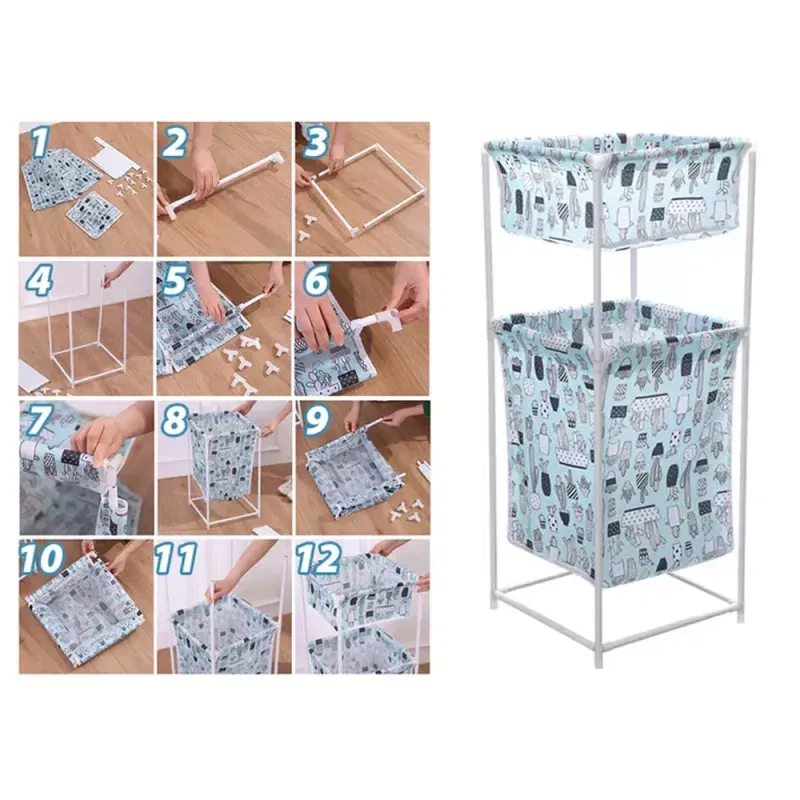 1
2
3
4
5
6
7
8
9
10
11
12