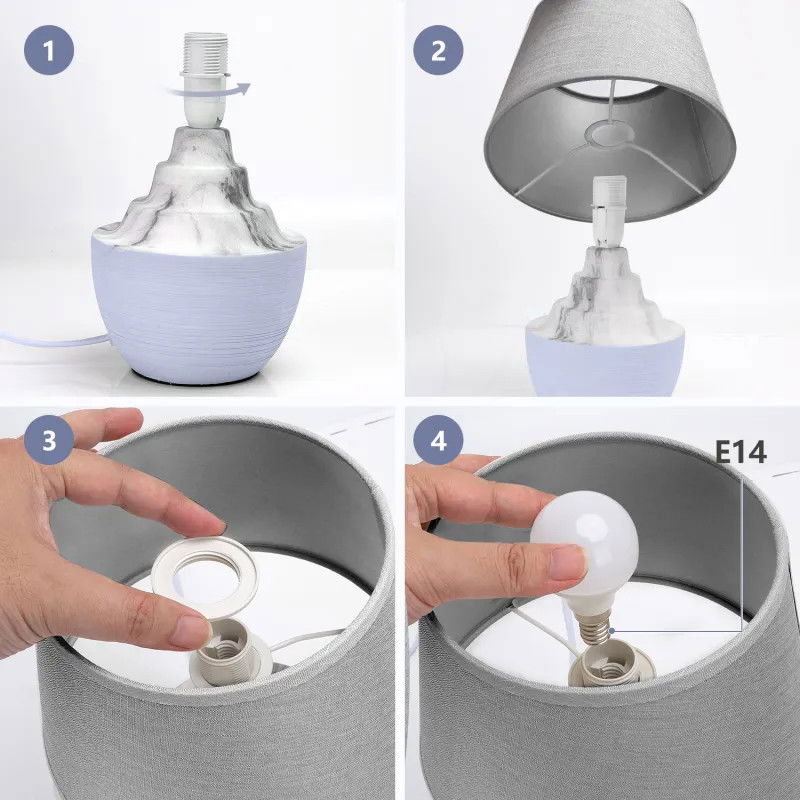 1

2

3

4

E14