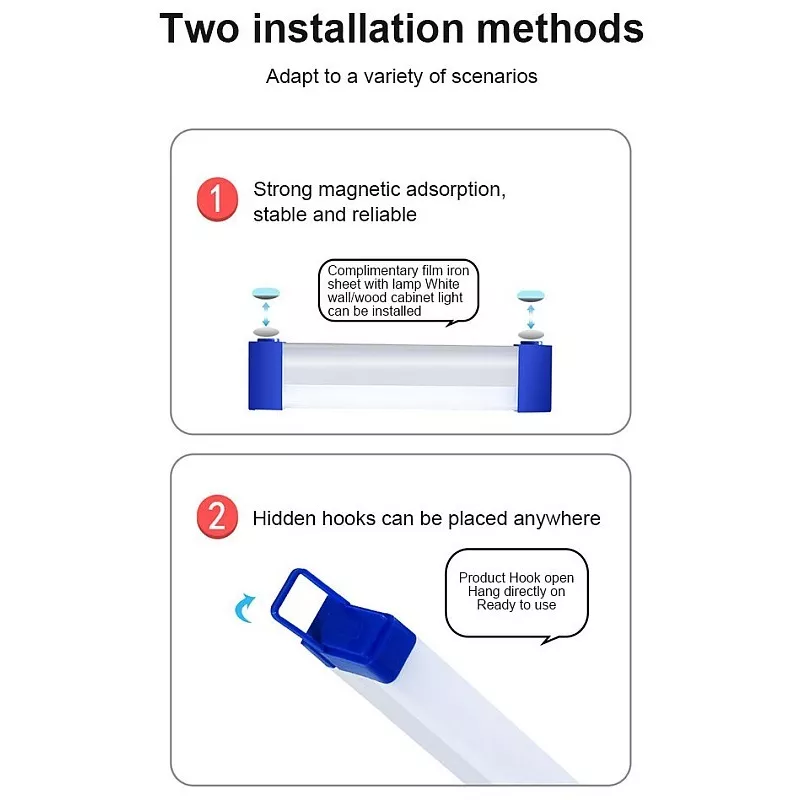 Two installation methods

Adapt to a variety of scenarios

1 Strong magnetic adsorption, stable and reliable

Complimentary film iron sheet with lamp White wall/wood cabinet light can be installed

2 Hidden hooks can be placed anywhere

Product Hook open Hang directly on Ready to use