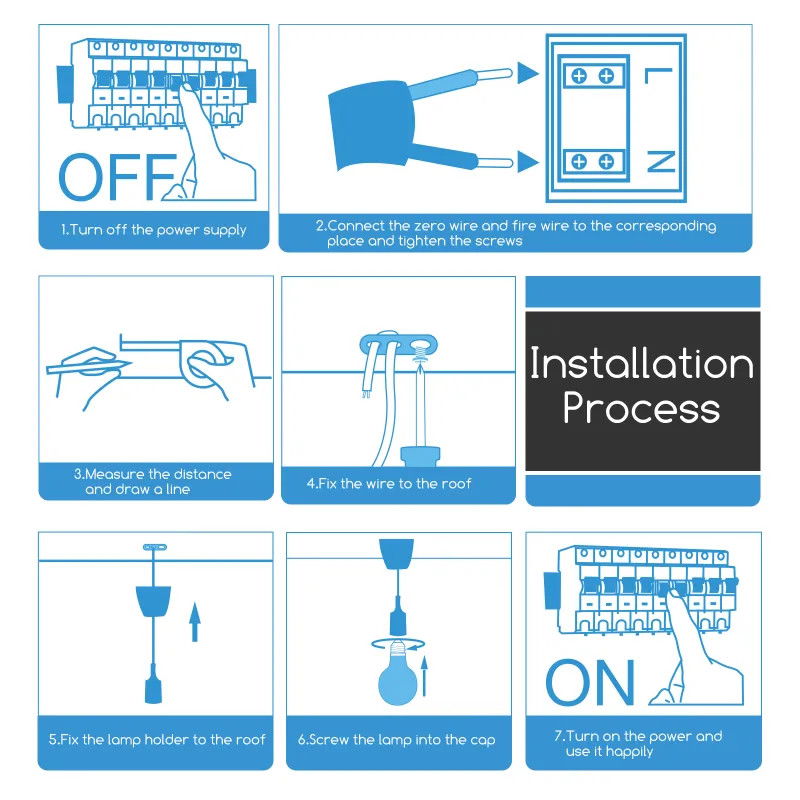 OFF

1.Turn off the power supply

L

N

2.Connect the zero wire and fire wire to the corresponding place and tighten the screws

3.Measure the distance and draw a line

4.Fix the wire to the roof

Installation Process

5.Fix the lamp holder to the roof

6.Screw the lamp into the cap

ON

7.Turn on the power and use it happily