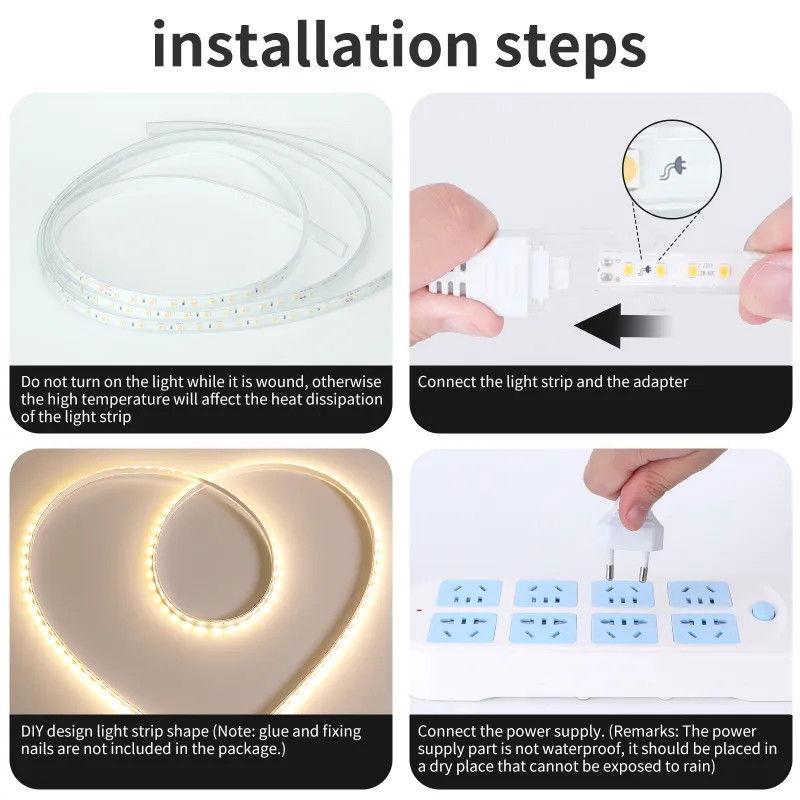 installation steps

Do not turn on the light while it is wound, otherwise the high temperature will affect the heat dissipation of the light strip

Connect the light strip and the adapter

DIY design light strip shape (Note: glue and fixing nails are not included in the package.)

Connect the power supply. (Remarks: The power supply part is not waterproof, it should be placed in a dry place that cannot be exposed to rain)