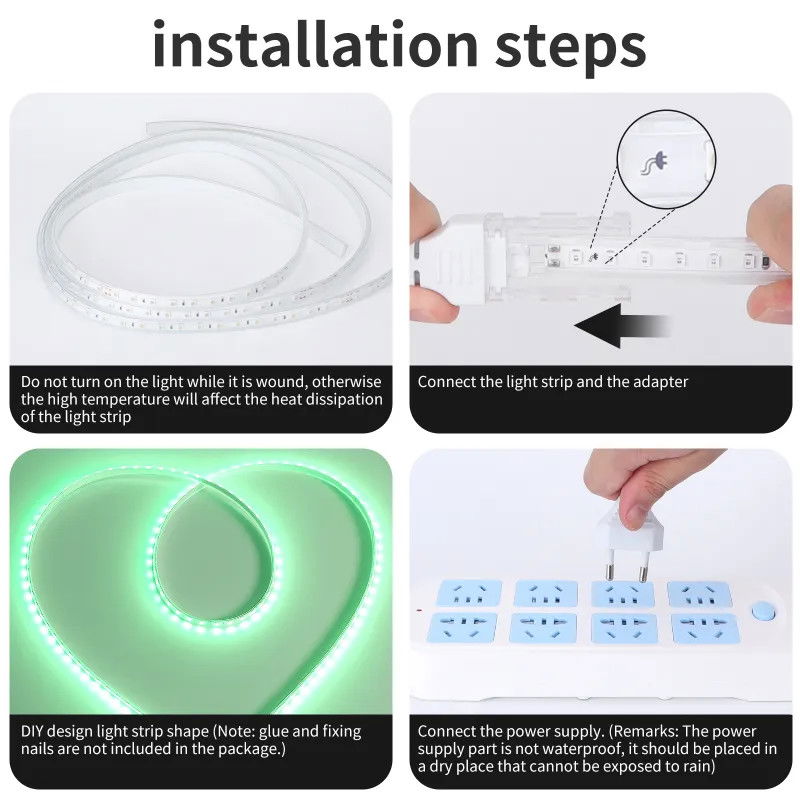 installation steps

Do not turn on the light while it is wound, otherwise the high temperature will affect the heat dissipation of the light strip

Connect the light strip and the adapter

DIY design light strip shape (Note: glue and fixing nails are not included in the package.)

Connect the power supply. (Remarks: The power supply part is not waterproof, it should be placed in a dry place that cannot be exposed to rain)