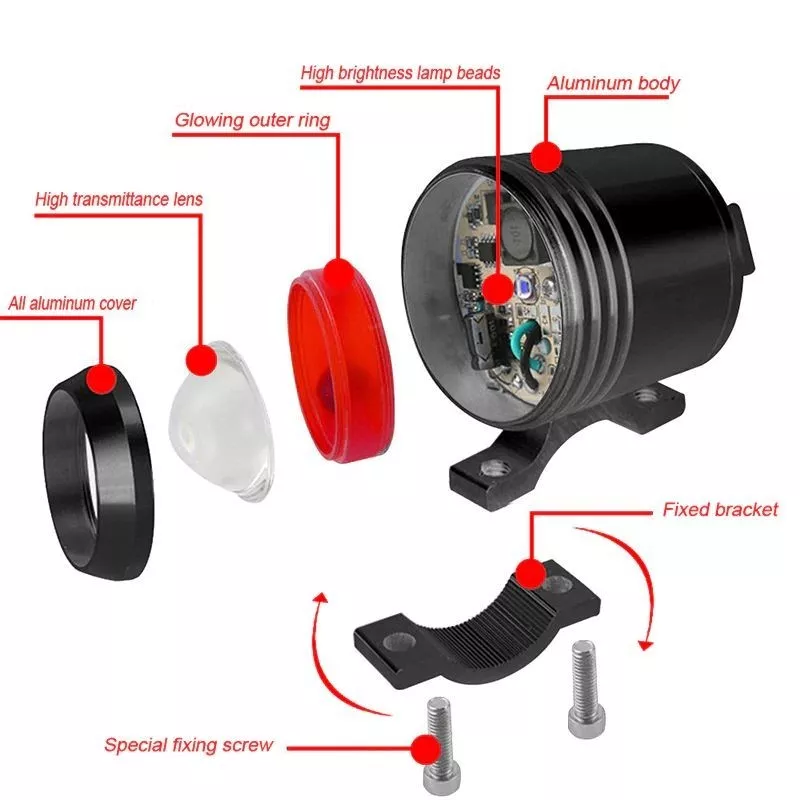 High brightness lamp beads
Aluminum body
Glowing outer ring
High transmittance lens
All aluminum cover
Fixed bracket
Special fixing screw