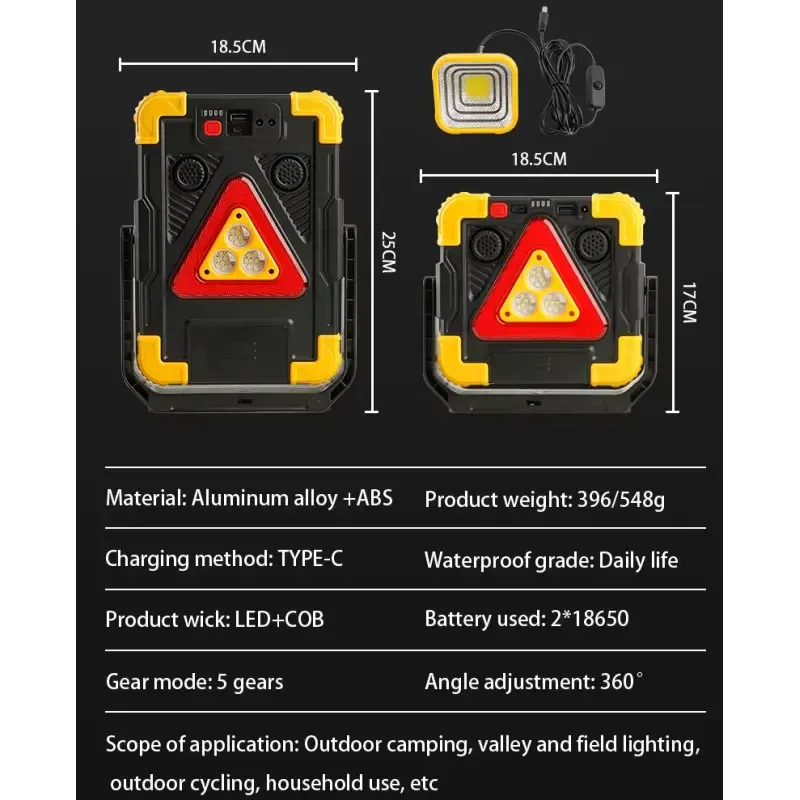 18.5CM

25CM

18.5CM

17CM

| Material: Aluminum alloy +ABS | Product weight: 396/548g |
|---|---|
| Charging method: TYPE-C | Waterproof grade: Daily life |
| Product wick: LED+COB | Battery used: 2*18650 |
| Gear mode: 5 gears | Angle adjustment: 360° |

Scope of application: Outdoor camping, valley and field lighting, outdoor cycling, household use, etc