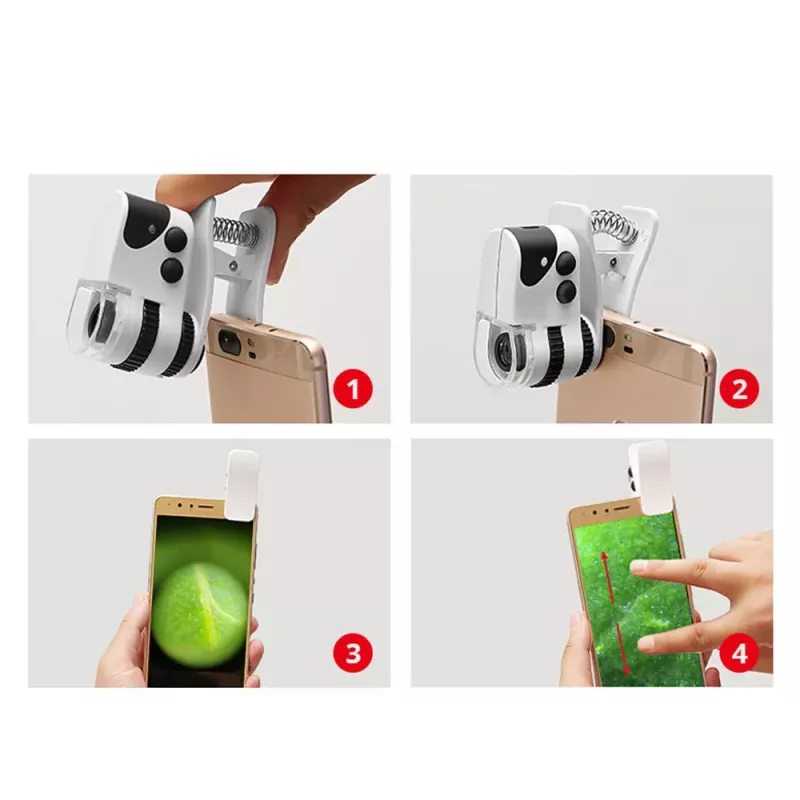 1

2

3

4